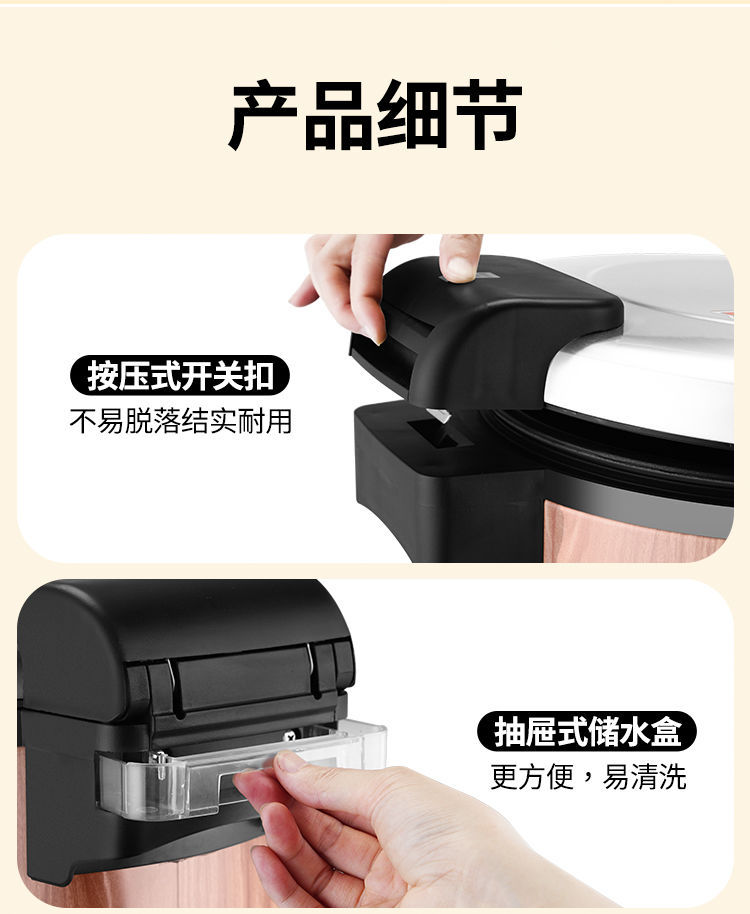 产品细节

按压式开关扣
不易脱落结实耐用

抽屉式储水盒
更方便，易清洗