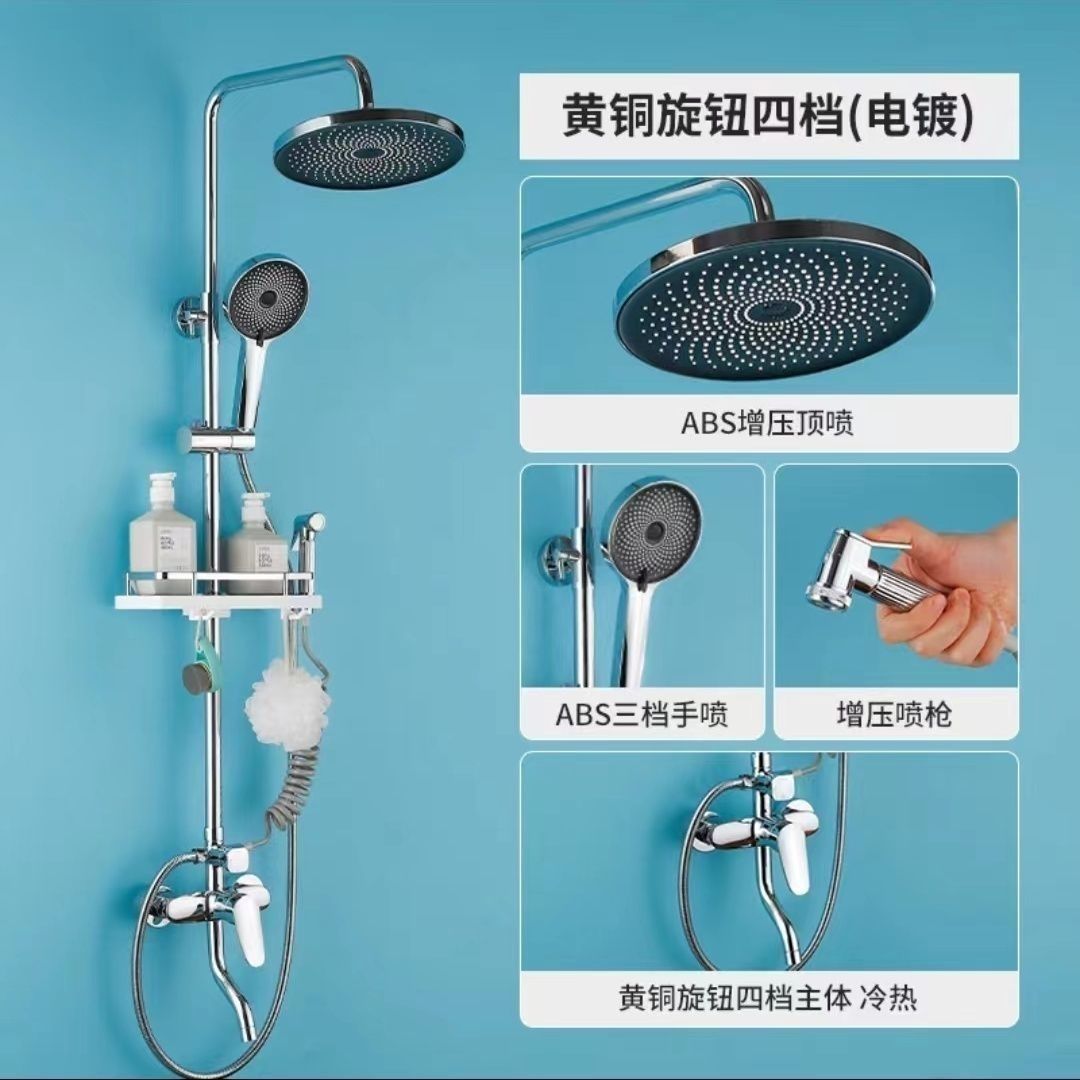 黄铜旋钮四档(电镀)

ABS增压顶喷

ABS三档手喷

增压喷枪

黄铜旋钮四档主体 冷热