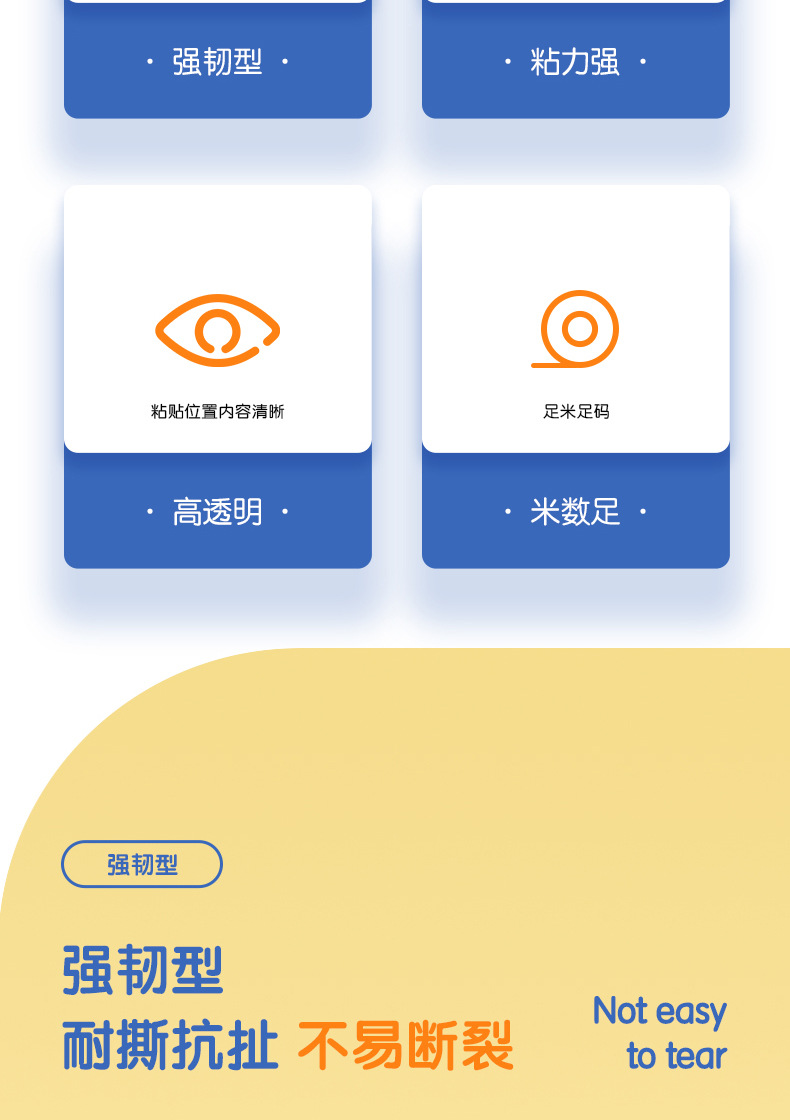 · 强韧型 ·

· 粘力强 ·

粘贴位置内容清晰

· 高透明 ·

足米足码

· 米数足 ·

强韧型

强韧型
耐撕抗扯 不易断裂

Not easy
to tear