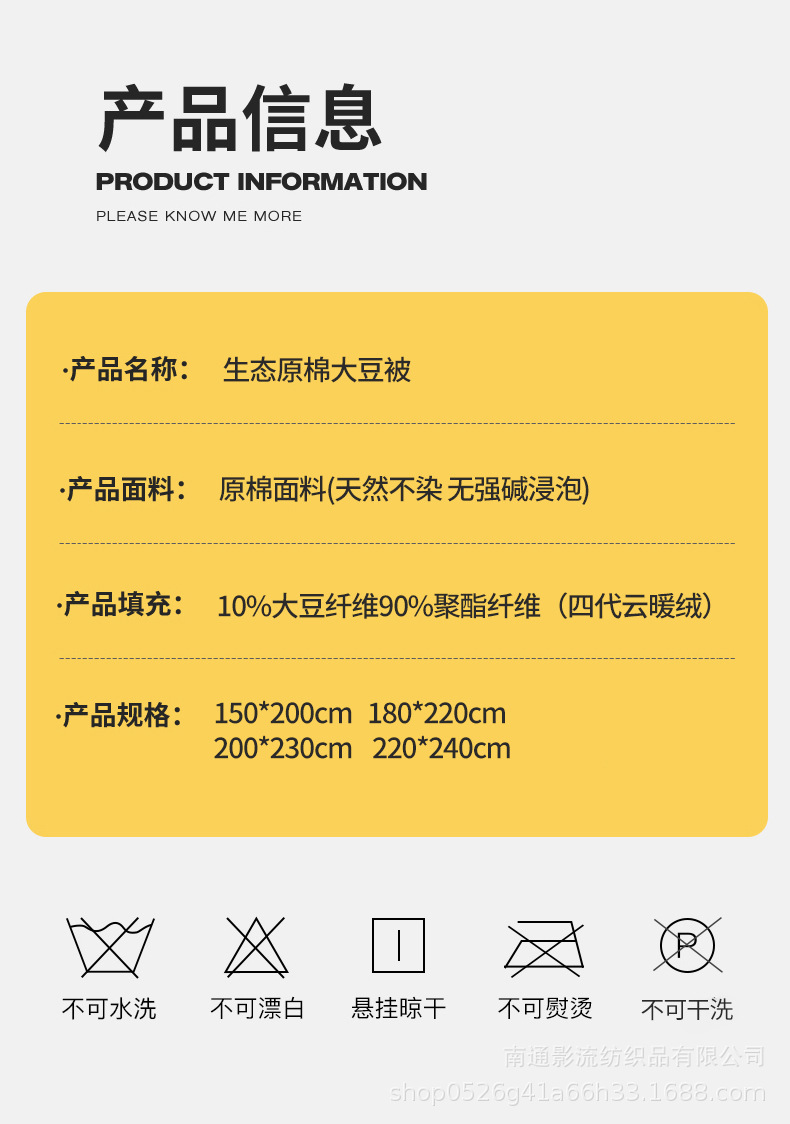 产品信息
PRODUCT INFORMATION
PLEASE KNOW ME MORE

·产品名称: 生态原棉大豆被

·产品面料: 原棉面料(天然不染 无强碱浸泡)

·产品填充: 10%大豆纤维90%聚酯纤维（四代云暖绒）

·产品规格: 150*200cm 180*220cm
200*230cm 220*240cm

不可水洗 不可漂白 悬挂晾干 不可熨烫 不可干洗

南通影流纺织品有限公司
shop0526g41a66h33.1688.com