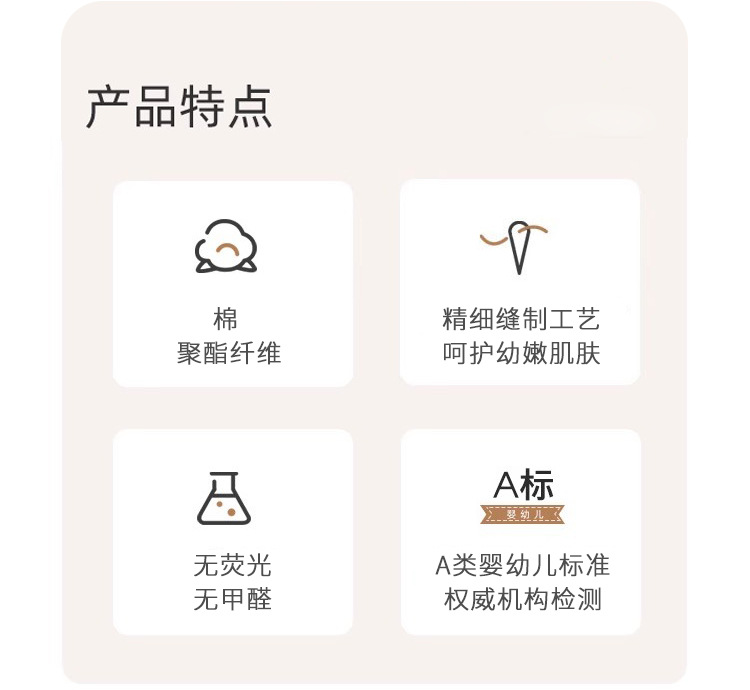 产品特点

棉
聚酯纤维

精细缝制工艺
呵护幼嫩肌肤

无荧光
无甲醛

A标
婴幼儿

A类婴幼儿标准
权威机构检测