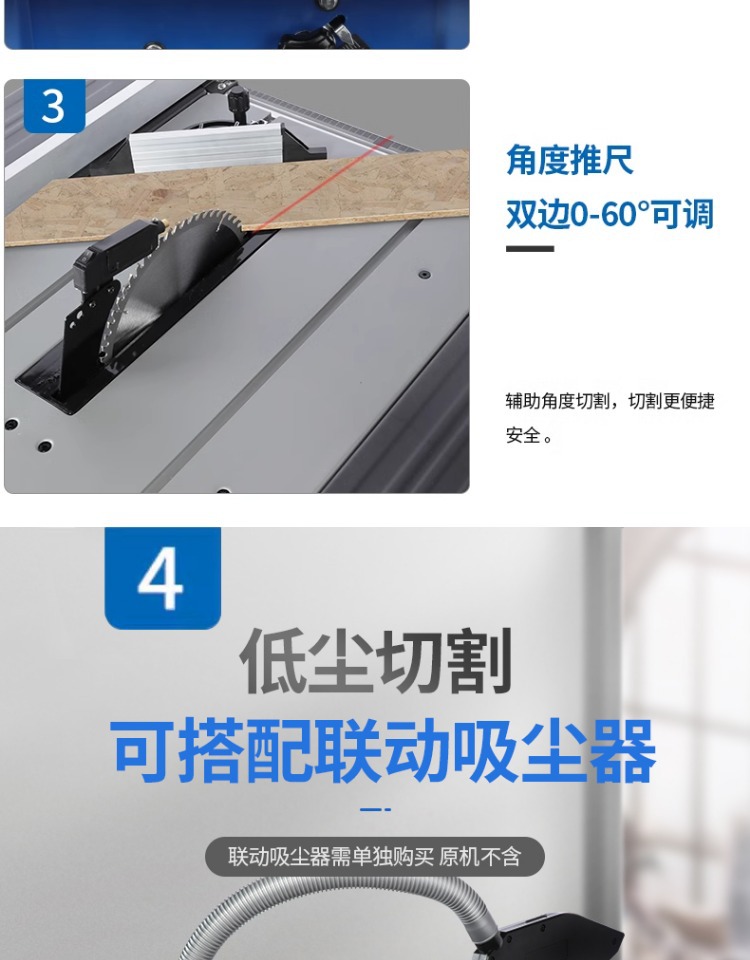 3

角度推尺

双边0-60°可调

辅助角度切割，切割更便捷安全。

4

低尘切割

可搭配联动吸尘器

联动吸尘器需单独购买 原机不含