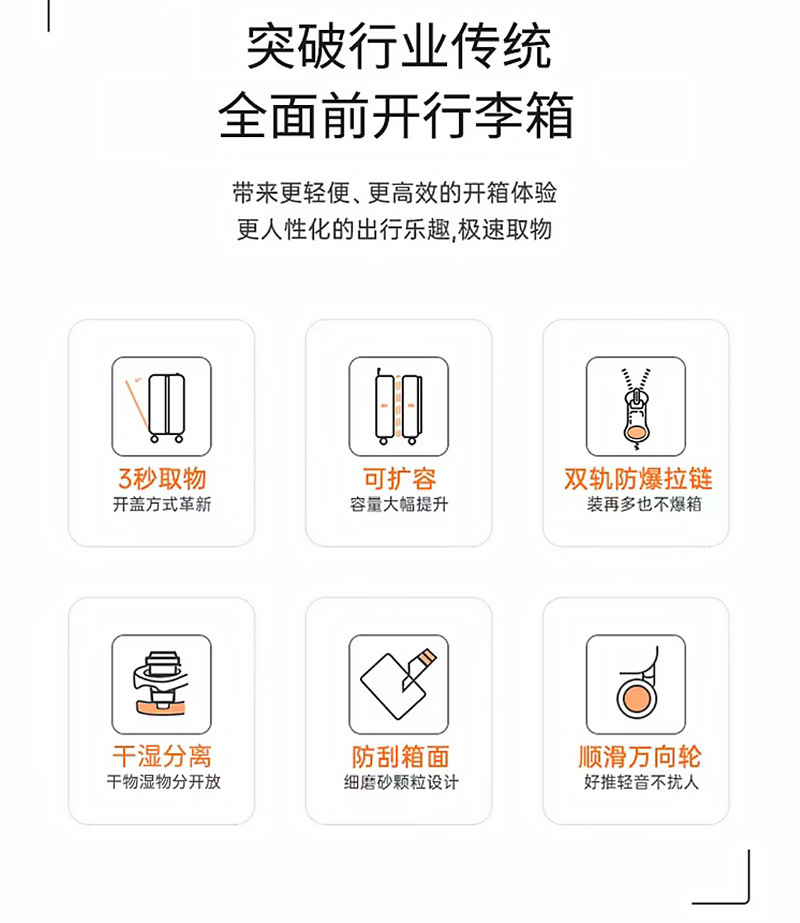 突破行业传统
全面前开行李箱

带来更轻便、更高效的开箱体验
更人性化的出行乐趣,极速取物

3秒取物
开盖方式革新

可扩容
容量大幅提升

双轨防爆拉链
装再多也不爆箱

干湿分离
干物湿物分开放

防刮箱面
细磨砂颗粒设计

顺滑万向轮
好推轻音不扰人