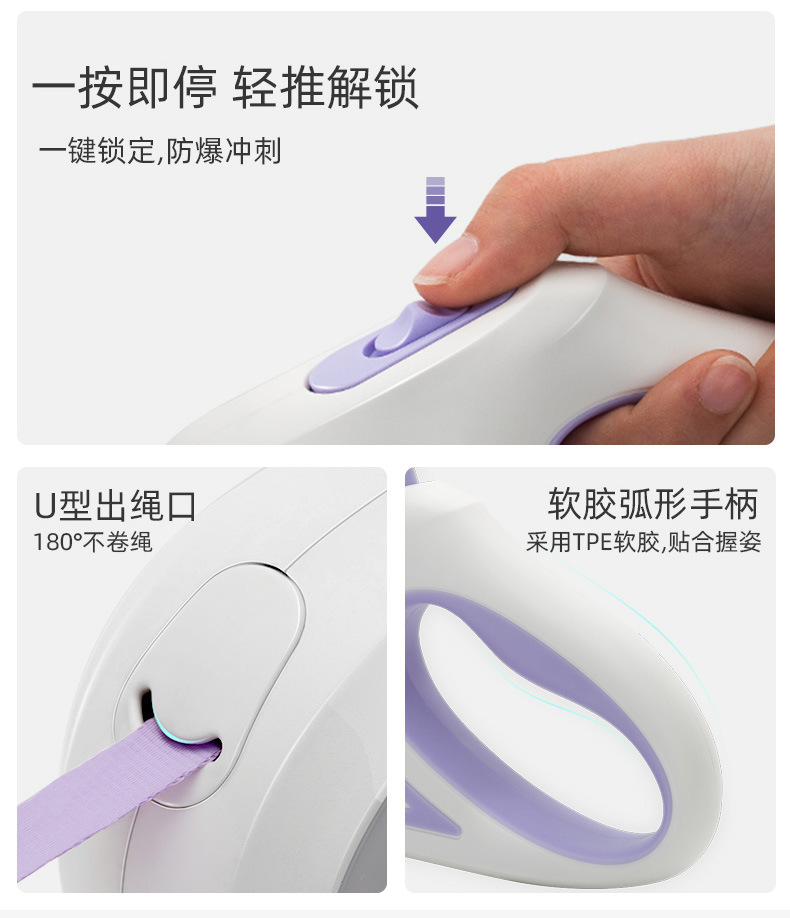 一按即停 轻推解锁

一键锁定,防爆冲刺

U型出绳口

180°不卷绳

软胶弧形手柄

采用TPE软胶,贴合握姿