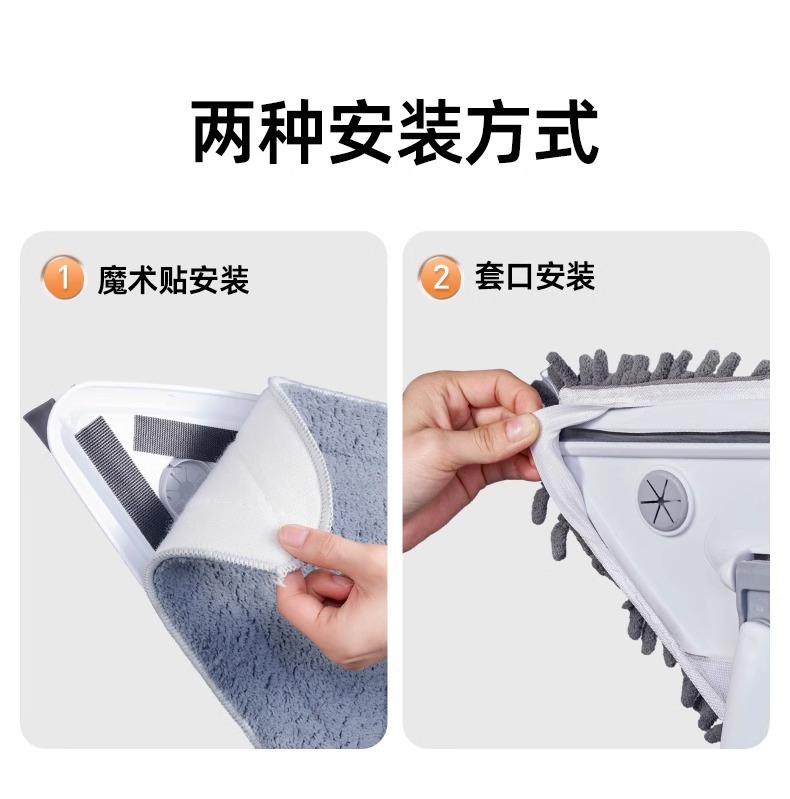 两种安装方式

1 魔术贴安装

2 套口安装