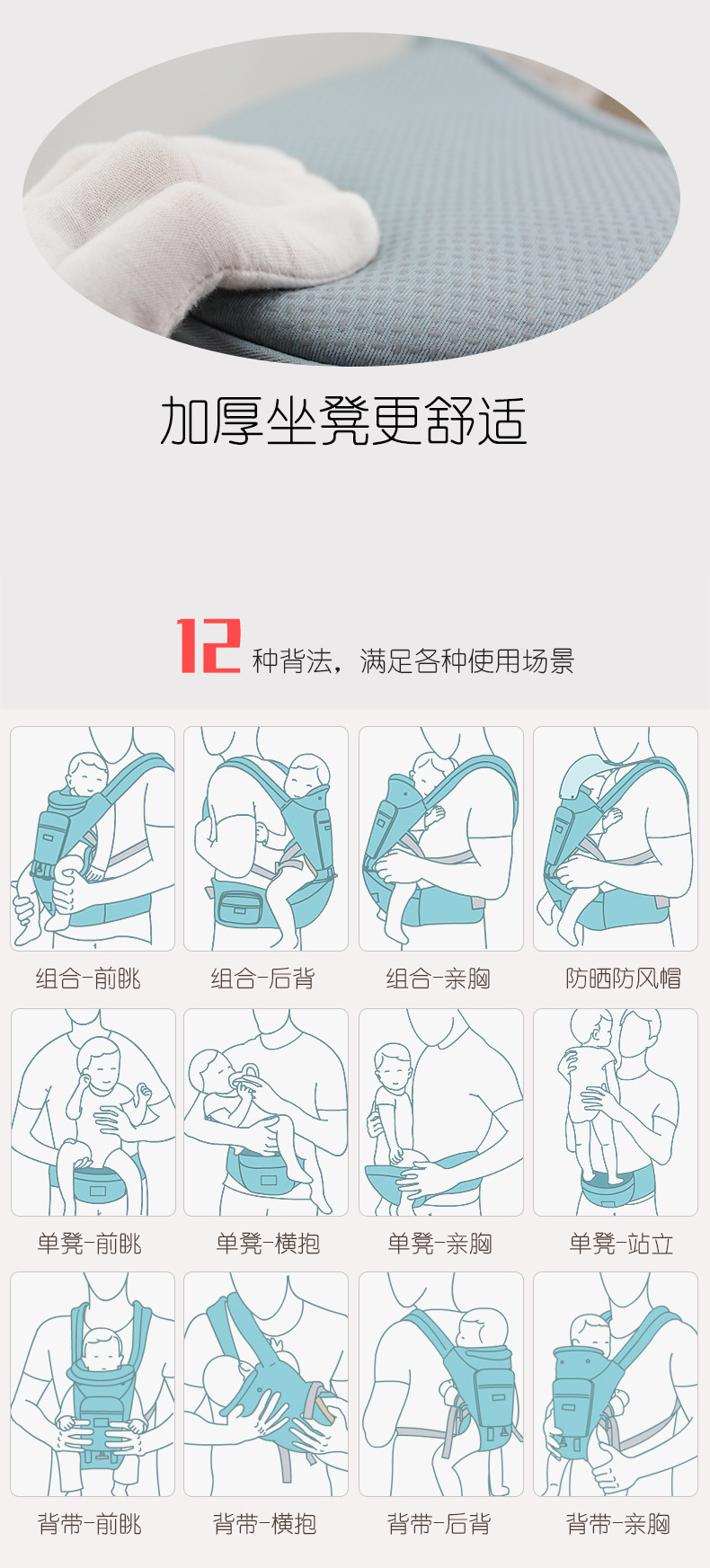 加厚坐凳更舒适

12 种背法，满足各种使用场景

组合-前眺

组合-后背

组合-亲胸

防晒防风帽

单凳-前眺

单凳-横抱

单凳-亲胸

单凳-站立

背带-前眺

背带-横抱

背带-后背

背带-亲胸