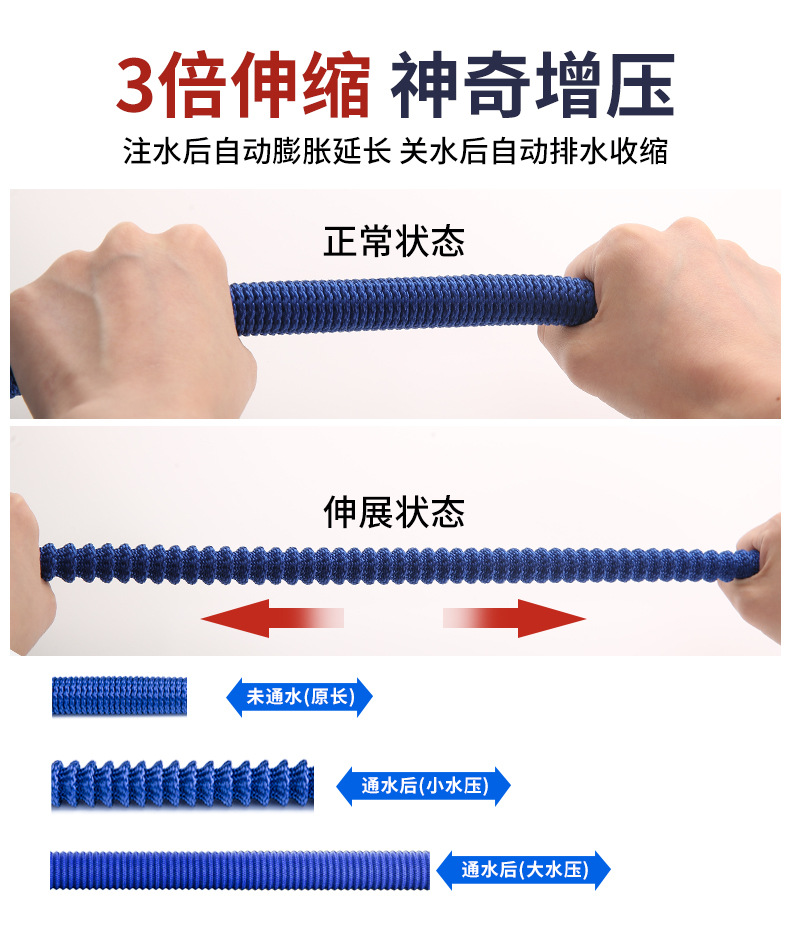 3倍伸缩 神奇增压

注水后自动膨胀延长 关水后自动排水收缩

正常状态

伸展状态

未通水(原长)

通水后(小水压)

通水后(大水压)