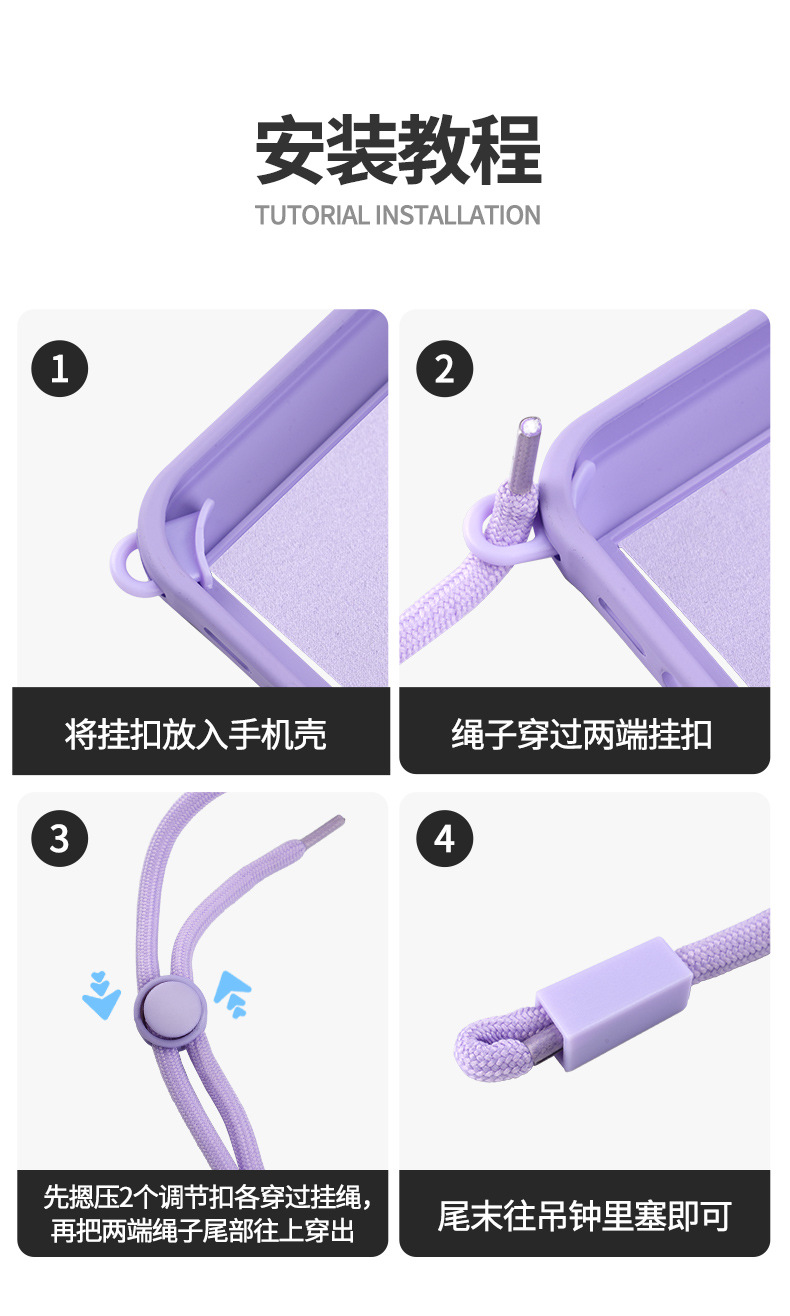 安装教程

TUTORIAL INSTALLATION

1

将挂扣放入手机壳

2

绳子穿过两端挂扣

3

先摁压2个调节扣各穿过挂绳，再把两端绳子尾部往上穿出

4

尾末往吊钟里塞即可