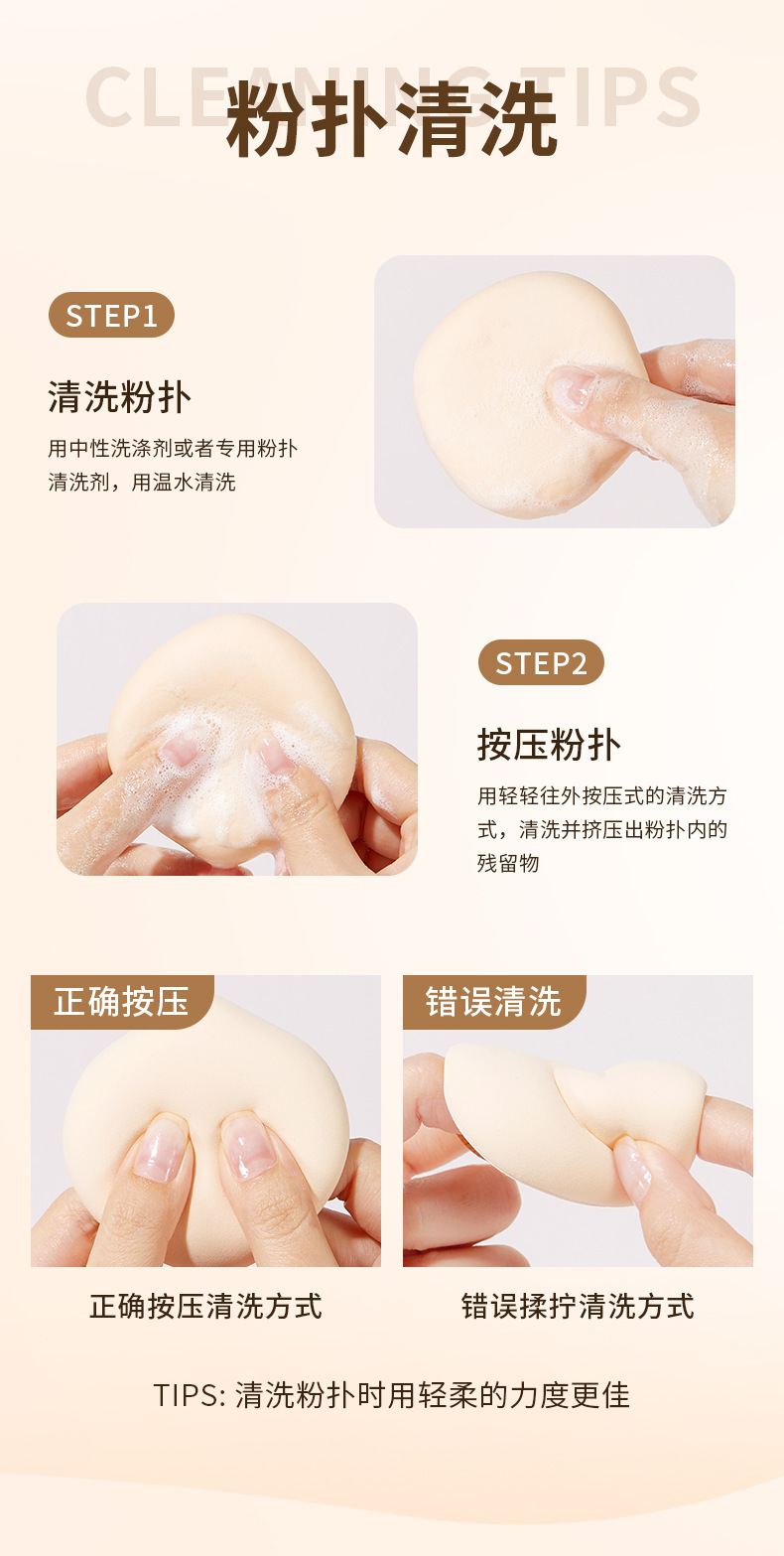 CLEANING TIPS
粉扑清洗

STEP1
清洗粉扑
用中性洗涤剂或者专用粉扑清洗剂，用温水清洗

STEP2
按压粉扑
用轻轻往外按压式的清洗方式，清洗并挤压出粉扑内的残留物

正确按压
错误清洗

正确按压清洗方式
错误揉拧清洗方式

TIPS: 清洗粉扑时用轻柔的力度更佳