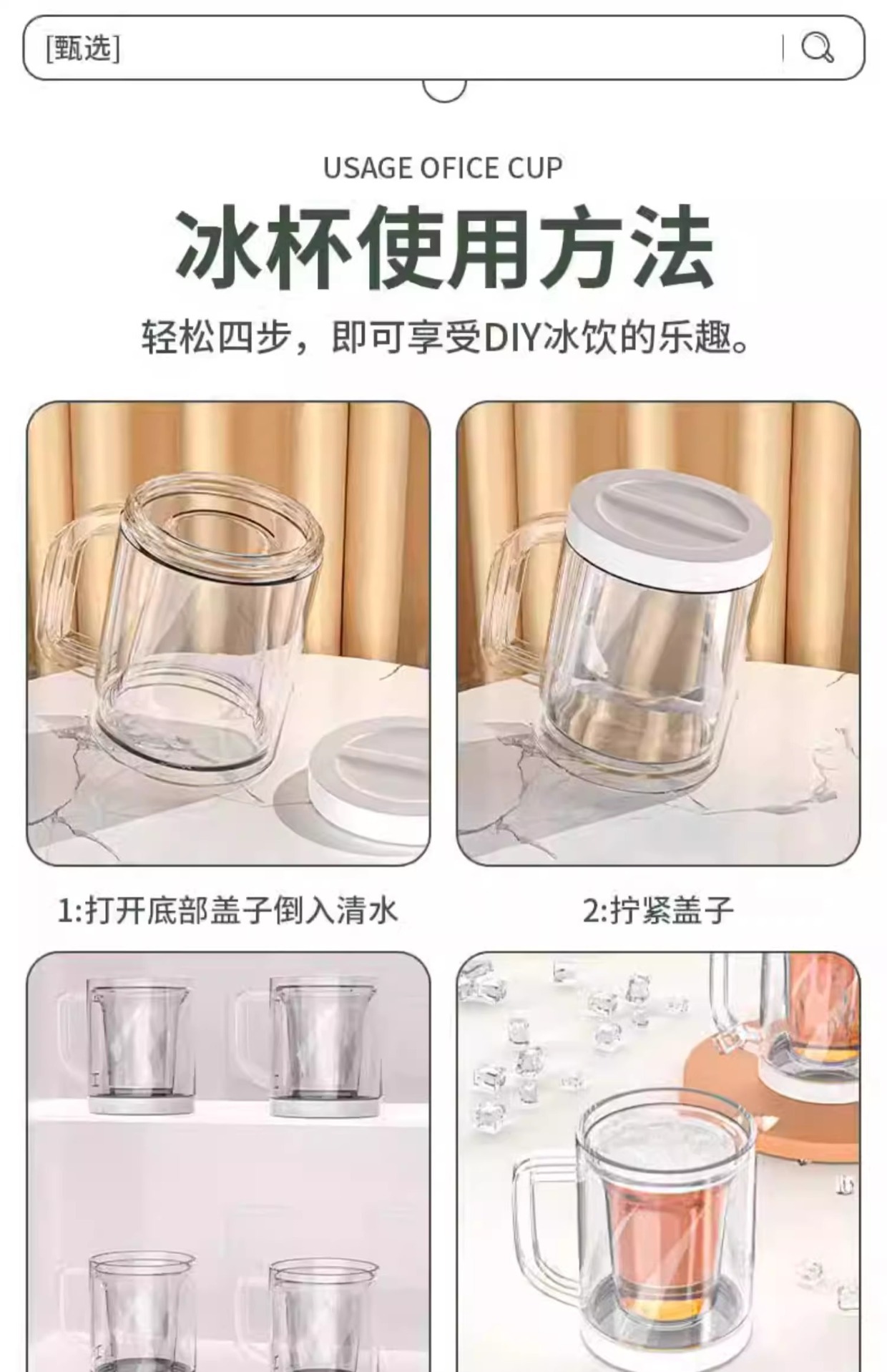 [甄选]

USAGE OFICE CUP

冰杯使用方法

轻松四步，即可享受DIY冰饮的乐趣。

1:打开底部盖子倒入清水

2:拧紧盖子