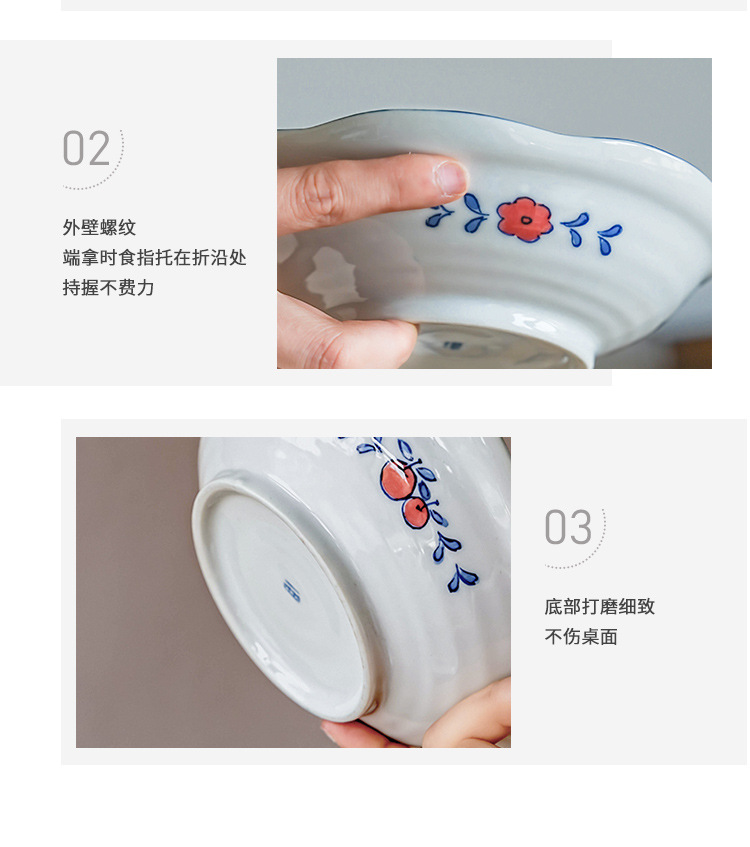 02

外壁螺纹
端拿时食指托在折沿处
持握不费力

03

底部打磨细致
不伤桌面