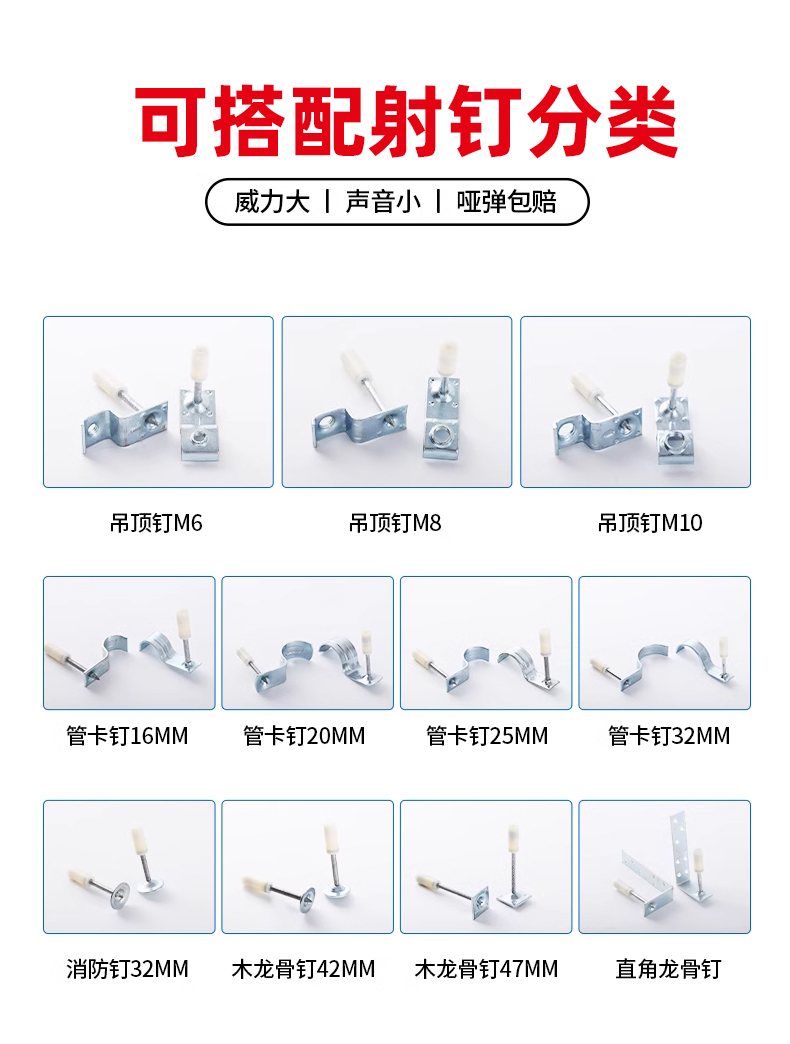 可搭配射钉分类

威力大 | 声音小 | 哑弹包赔

吊顶钉M6

吊顶钉M8

吊顶钉M10

管卡钉16MM

管卡钉20MM

管卡钉25MM

管卡钉32MM

消防钉32MM

木龙骨钉42MM

木龙骨钉47MM

直角龙骨钉