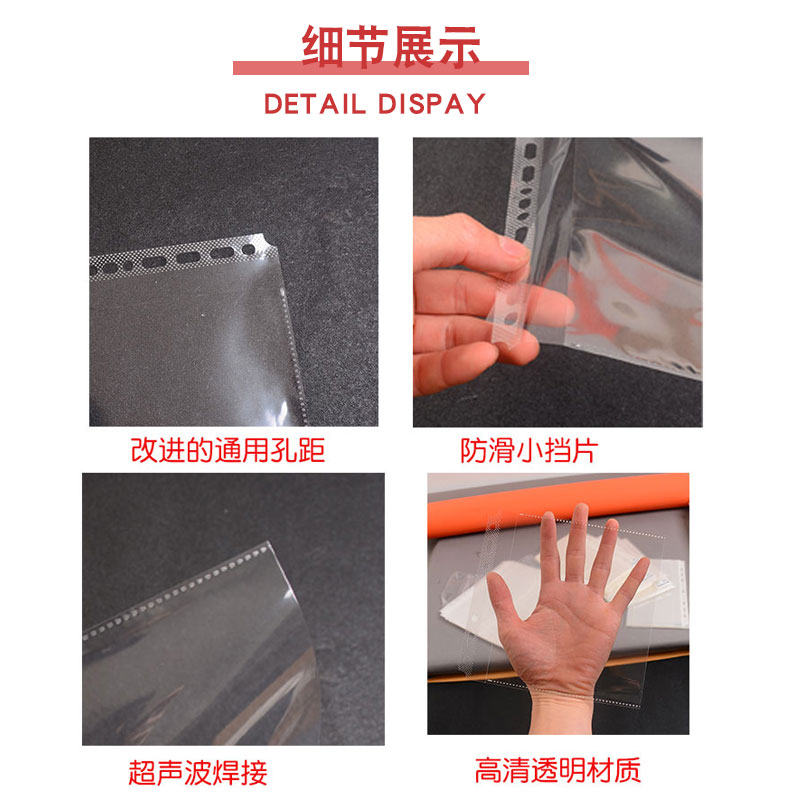 细节展示

DETAIL DISPAY

改进的通用孔距

防滑小挡片

超声波焊接

高清透明材质