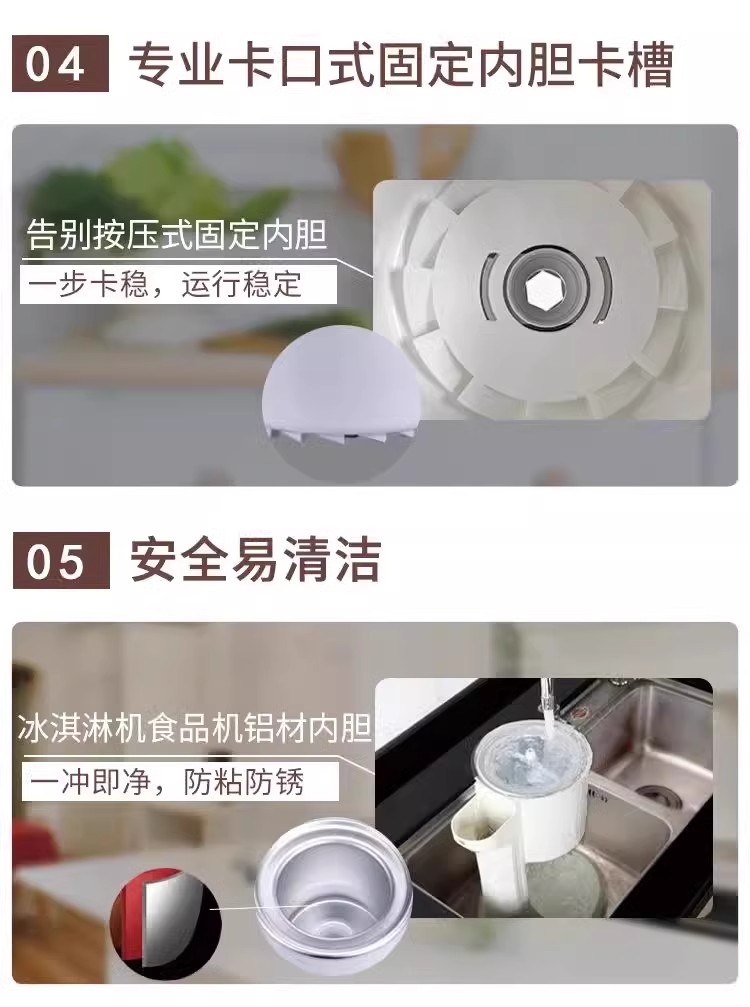 04 专业卡口式固定内胆卡槽

告别按压式固定内胆
一步卡稳，运行稳定

05 安全易清洁

冰淇淋机食品机铝材内胆
一冲即净，防粘防锈