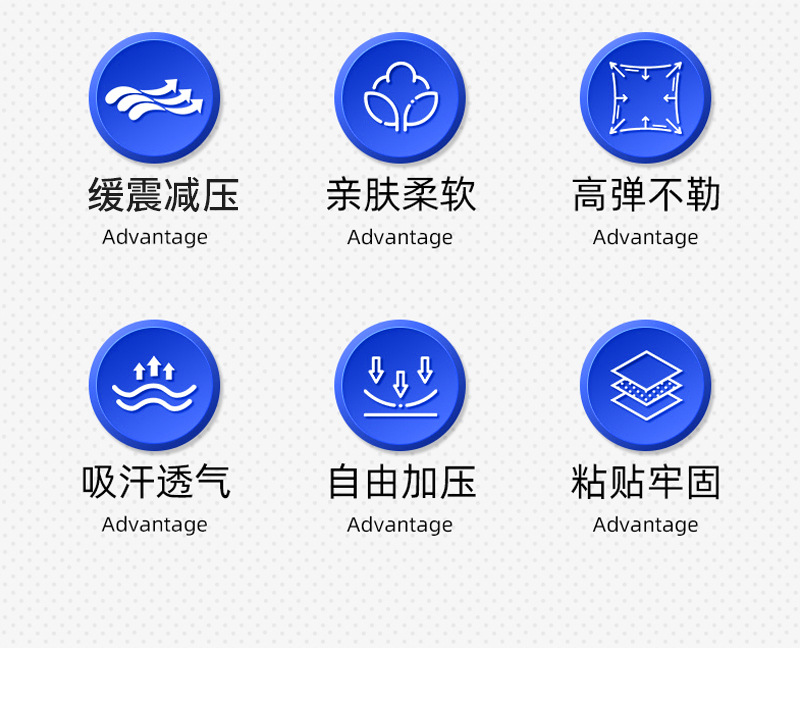 缓震减压
Advantage

亲肤柔软
Advantage

高弹不勒
Advantage

吸汗透气
Advantage

自由加压
Advantage

粘贴牢固
Advantage