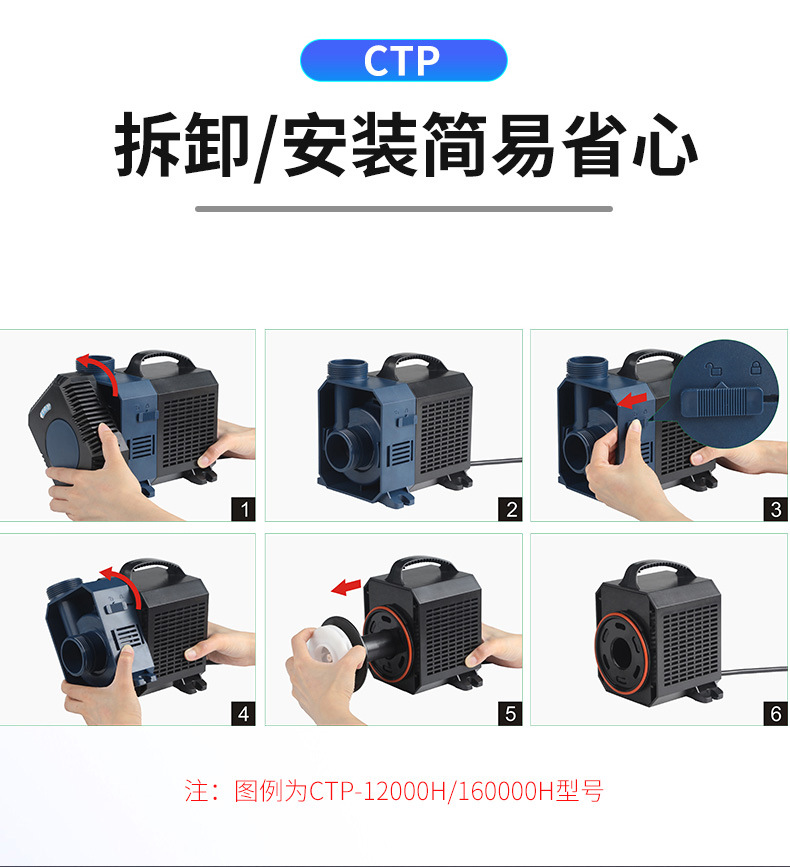 CTP

拆卸/安装简易省心

1

2

3

4

5

6

注：图例为CTP-12000H/160000H型号