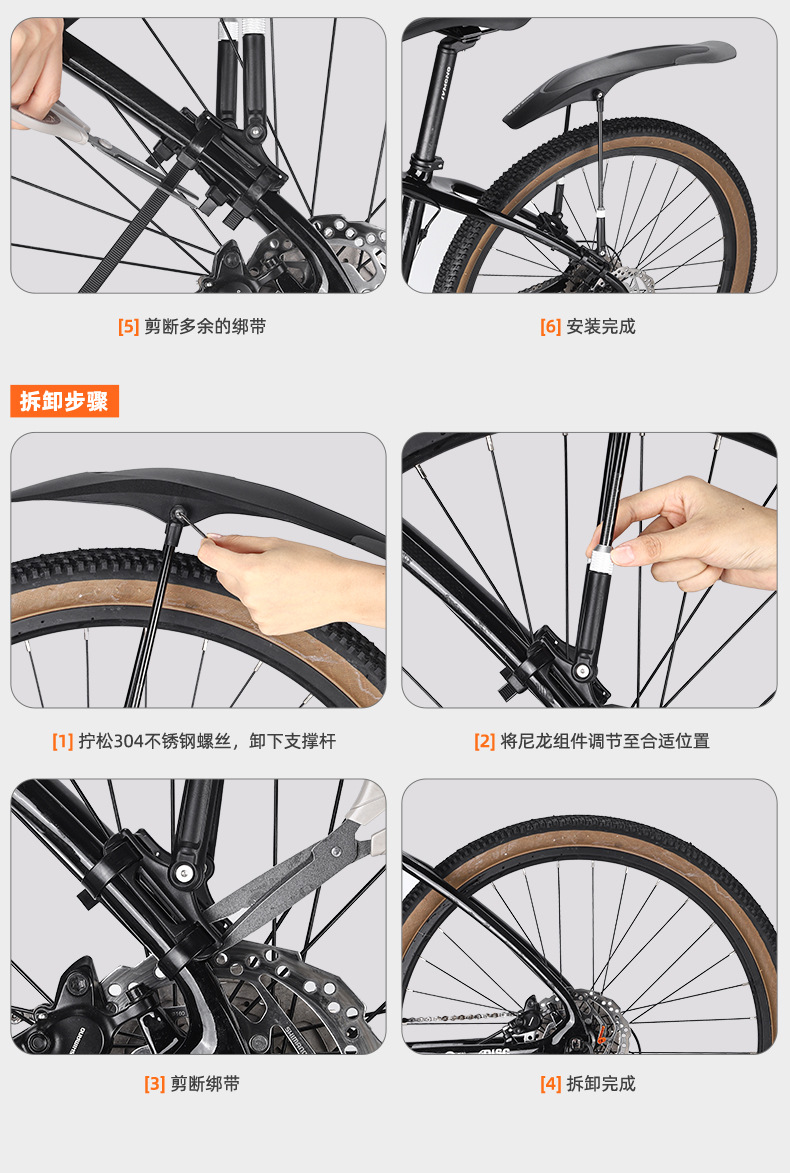 [5] 剪断多余的绑带

[6] 安装完成

拆卸步骤

[1] 拧松304不锈钢螺丝，卸下支撑杆

[2] 将尼龙组件调节至合适位置

[3] 剪断绑带

[4] 拆卸完成