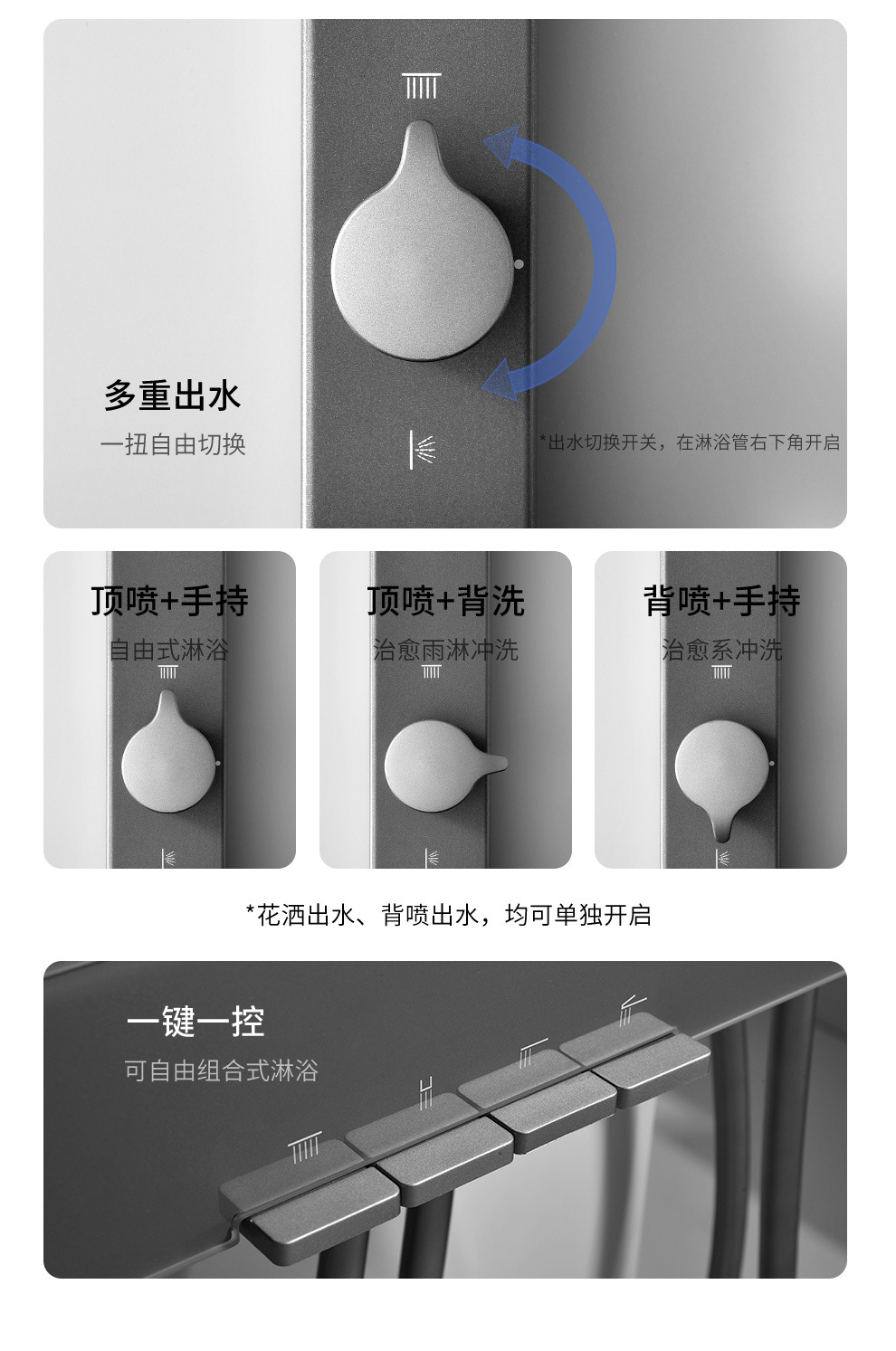 多重出水
一扭自由切换

*出水切换开关，在淋浴管右下角开启

顶喷+手持
自由式淋浴

顶喷+背洗
治愈雨淋冲洗

背喷+手持
治愈系冲洗

*花洒出水、背喷出水，均可单独开启

一键一控
可自由组合式淋浴