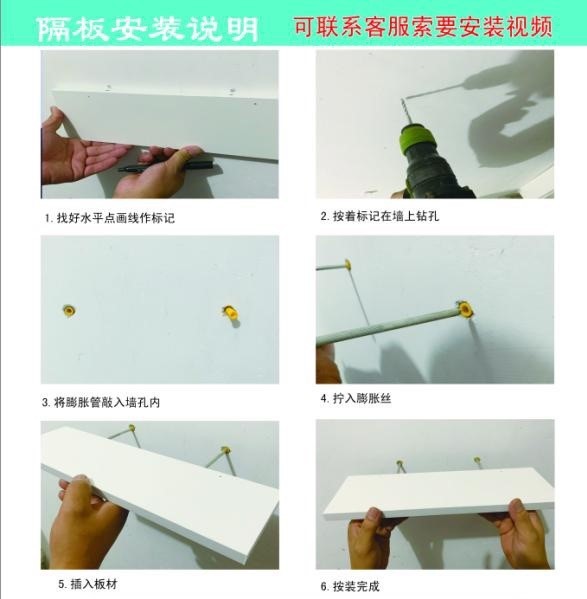 隔板安装说明 可联系客服索要安装视频

1. 找好水平点画线作标记

2. 按着标记在墙上钻孔

3. 将膨胀管敲入墙孔内

4. 拧入膨胀丝

5. 插入板材

6. 按装完成