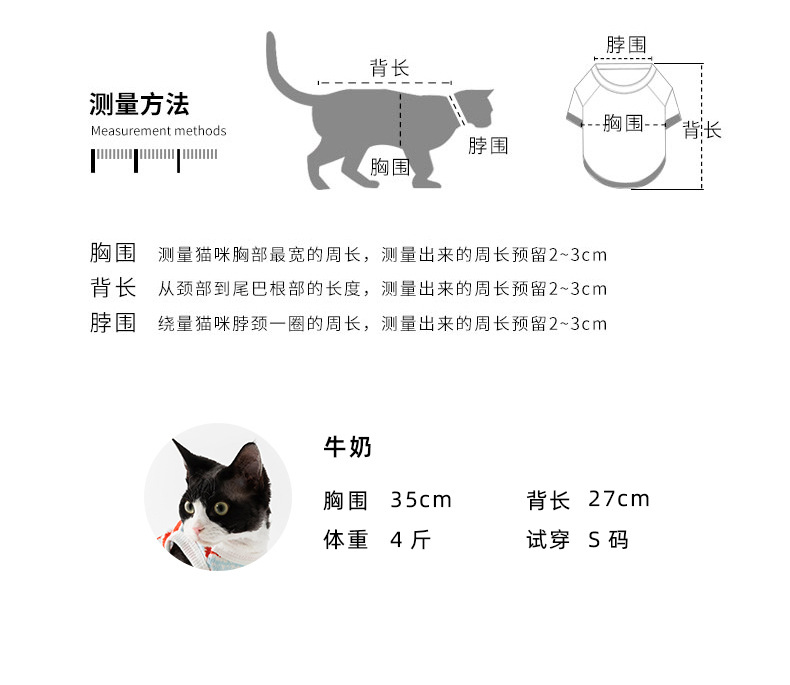 测量方法
Measurement methods

背长
脖围
胸围

脖围
胸围
背长

胸围 测量猫咪胸部最宽的周长，测量出来的周长预留2~3cm
背长 从颈部到尾巴根部的长度，测量出来的周长预留2~3cm
脖围 绕量猫咪脖颈一圈的周长，测量出来的周长预留2~3cm

牛奶
胸围 35cm
背长 27cm
体重 4 斤
试穿 S 码