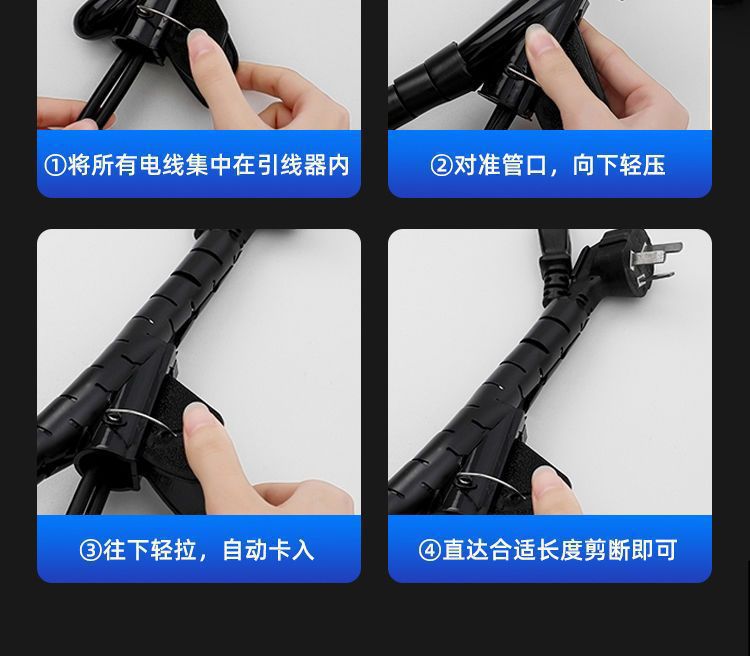 ①将所有电线集中在引线器内

②对准管口，向下轻压

③往下轻拉，自动卡入

④直达合适长度剪断即可