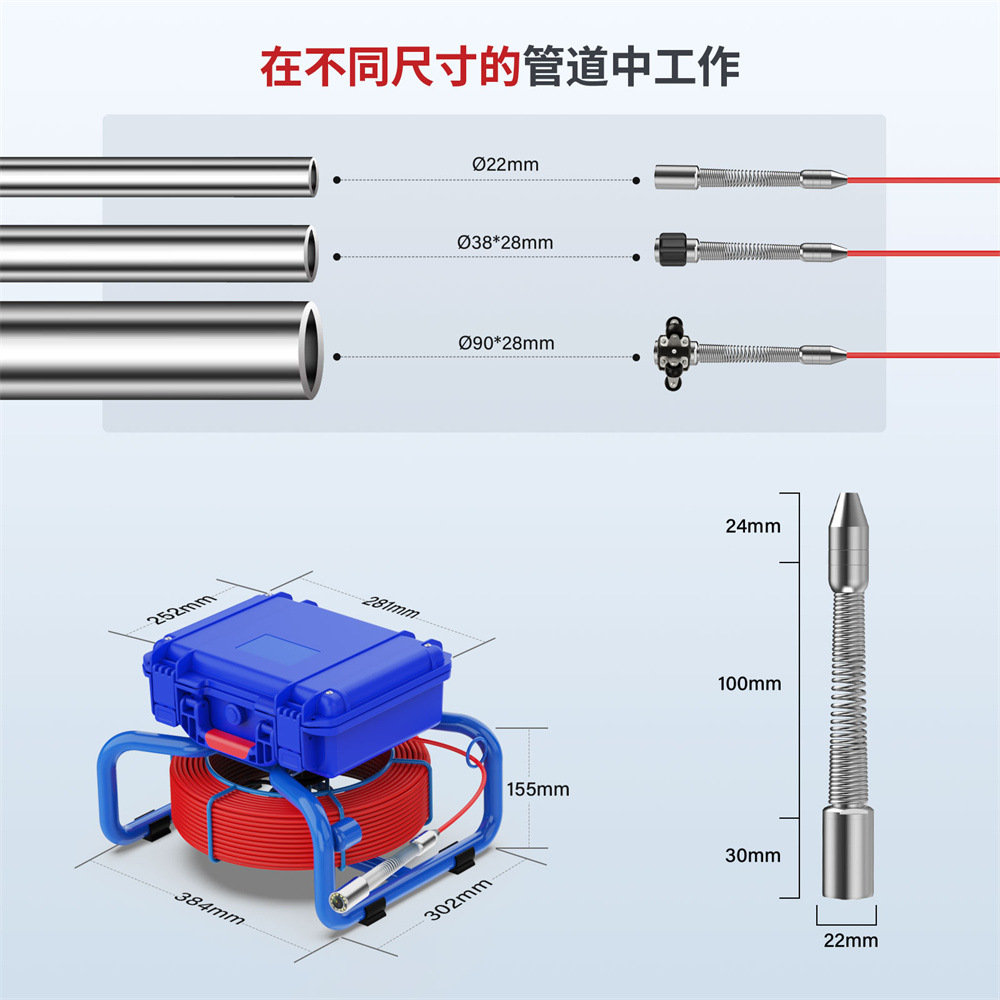 在不同尺寸的管道中工作

Ø22mm

Ø38*28mm

Ø90*28mm

252mm

281mm

155mm

384mm

302mm

24mm

100mm

30mm

22mm