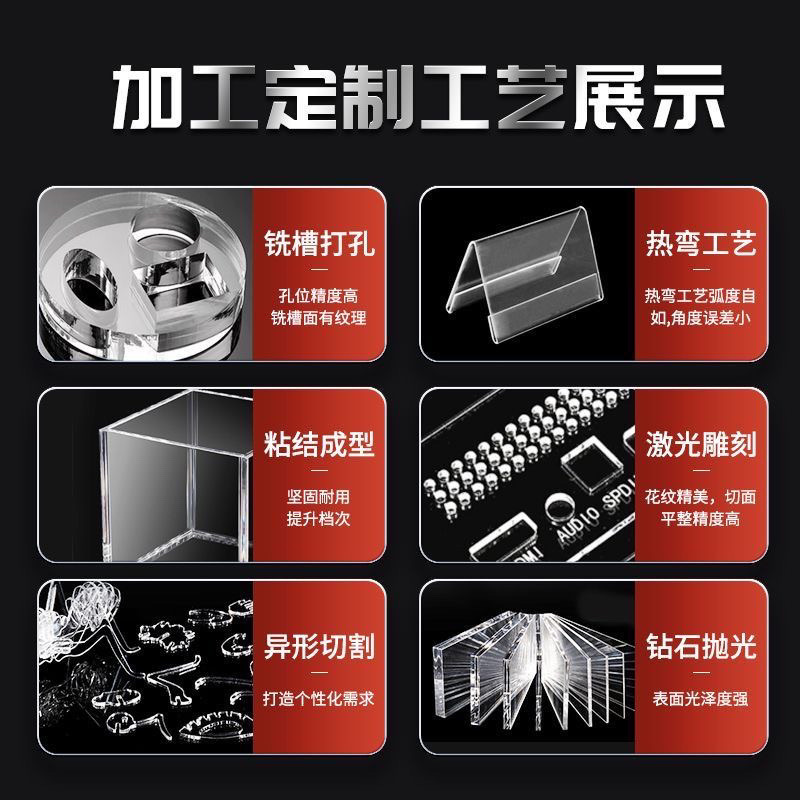 加工定制工艺展示

铣槽打孔

孔位精度高
铣槽面有纹理

热弯工艺

热弯工艺弧度自如,角度误差小

粘结成型

坚固耐用
提升档次

激光雕刻

花纹精美，切面平整精度高

AUDIO SPDI

异形切割

打造个性化需求

钻石抛光

表面光泽度强