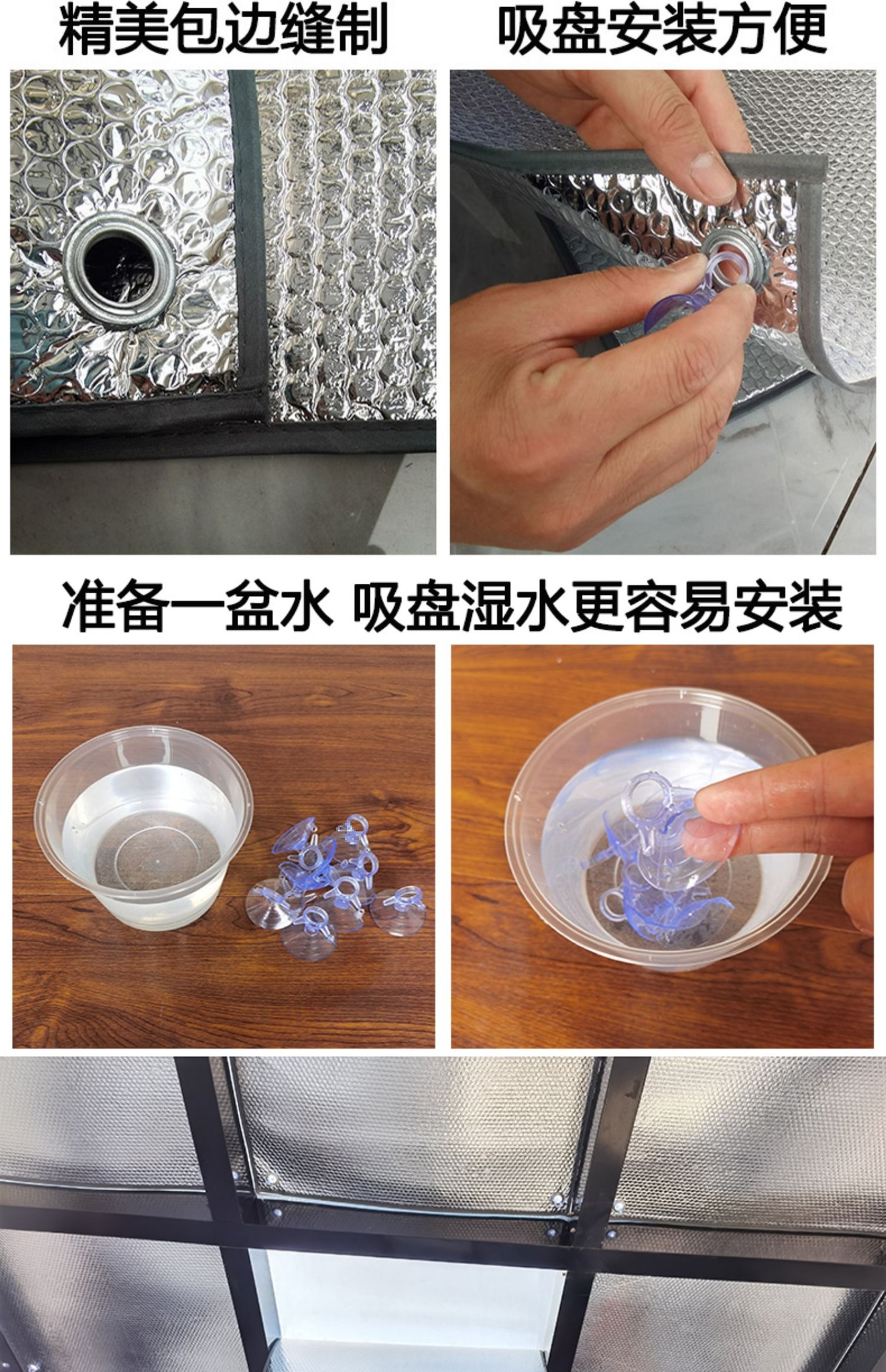 精美包边缝制 吸盘安装方便

准备一盆水 吸盘湿水更容易安装