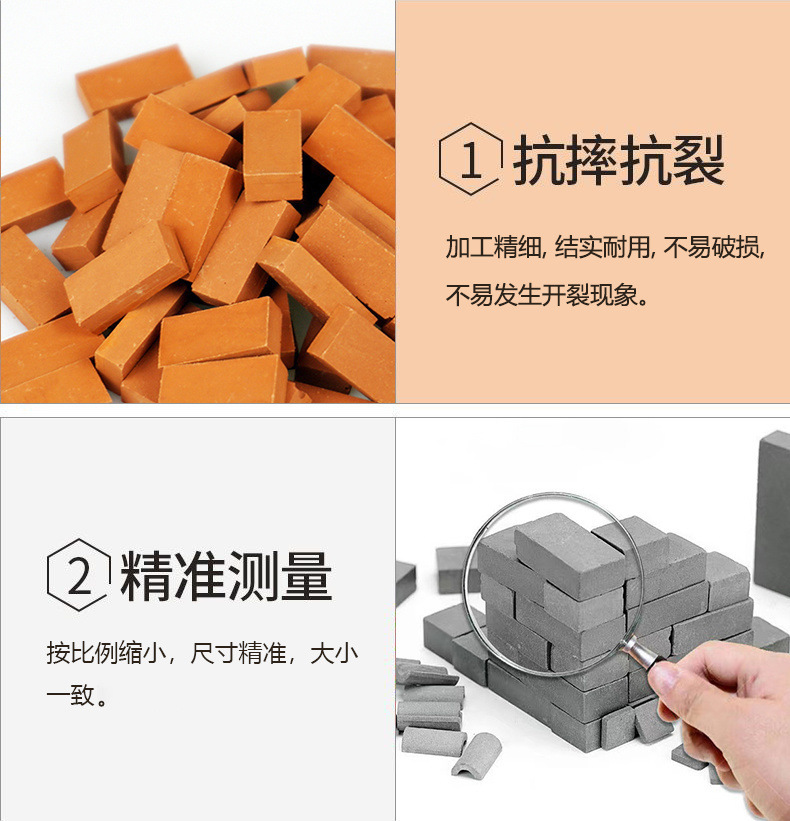 1 抗摔抗裂

加工精细, 结实耐用, 不易破损, 不易发生开裂现象。

2 精准测量

按比例缩小，尺寸精准，大小一致。