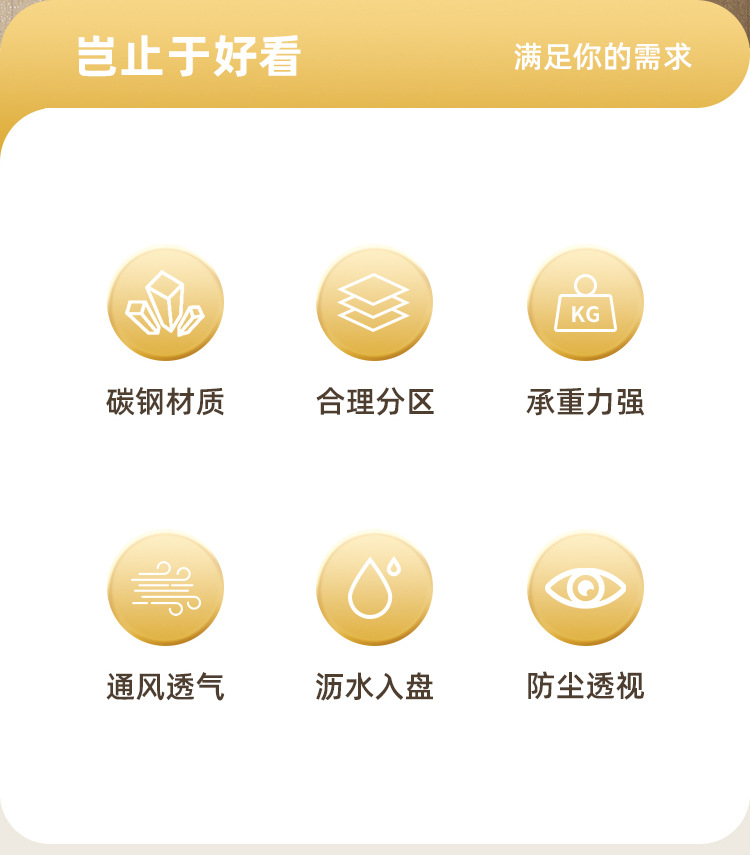 岂止于好看 满足你的需求

KG

碳钢材质 合理分区 承重力强

通风透气 沥水入盘 防尘透视