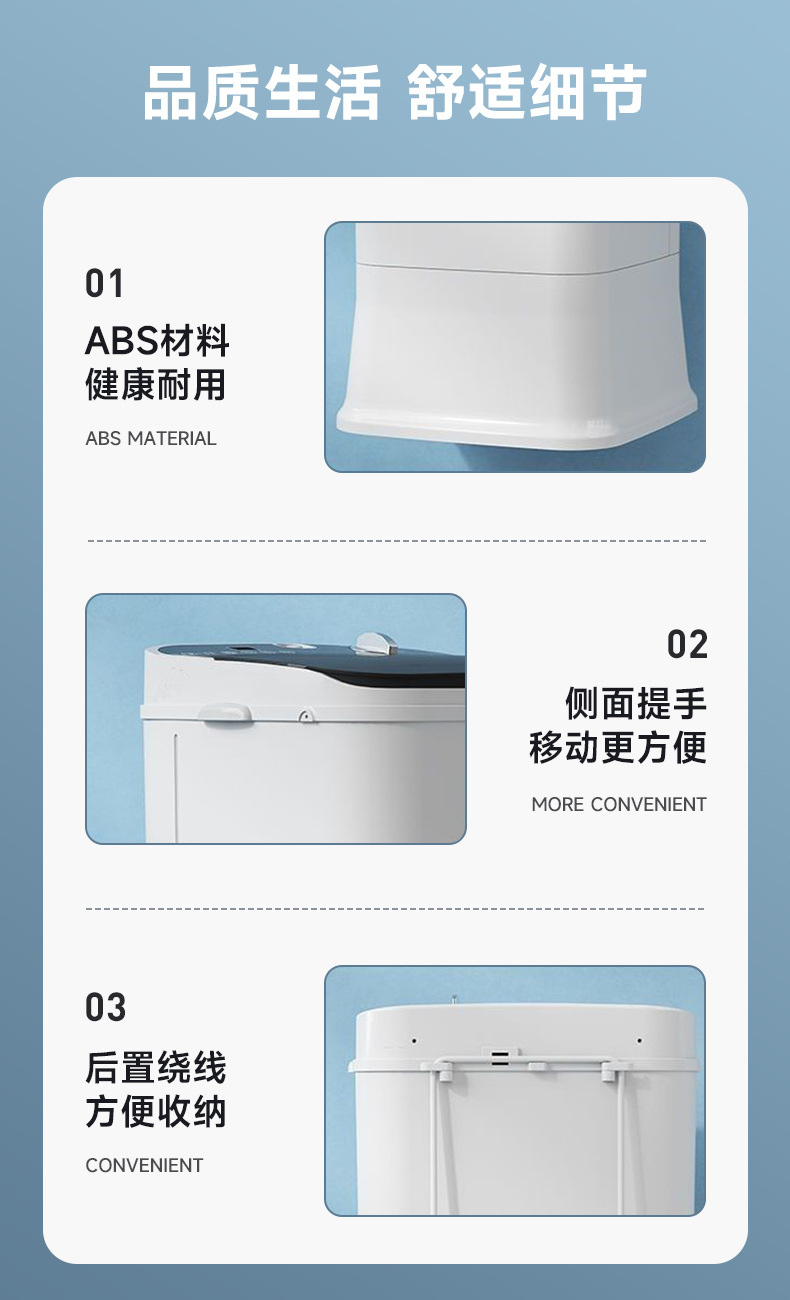 品质生活 舒适细节

01

ABS材料
健康耐用

ABS MATERIAL

02

侧面提手
移动更方便

MORE CONVENIENT

03

后置绕线
方便收纳

CONVENIENT