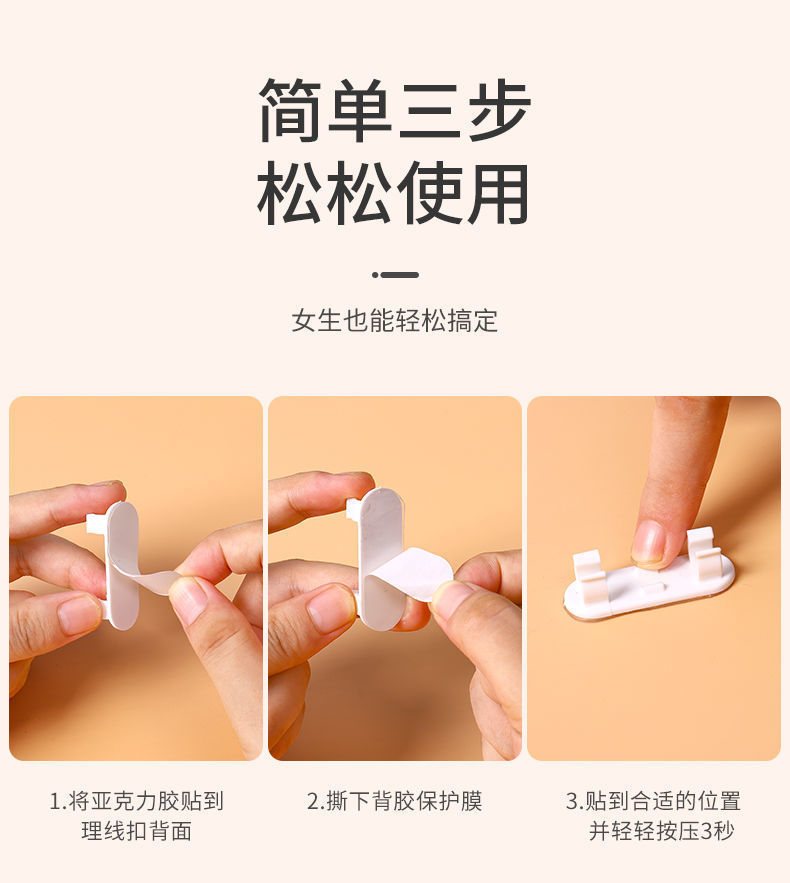 简单三步
松松使用

女生也能轻松搞定

1.将亚克力胶贴到理线扣背面

2.撕下背胶保护膜

3.贴到合适的位置并轻轻按压3秒