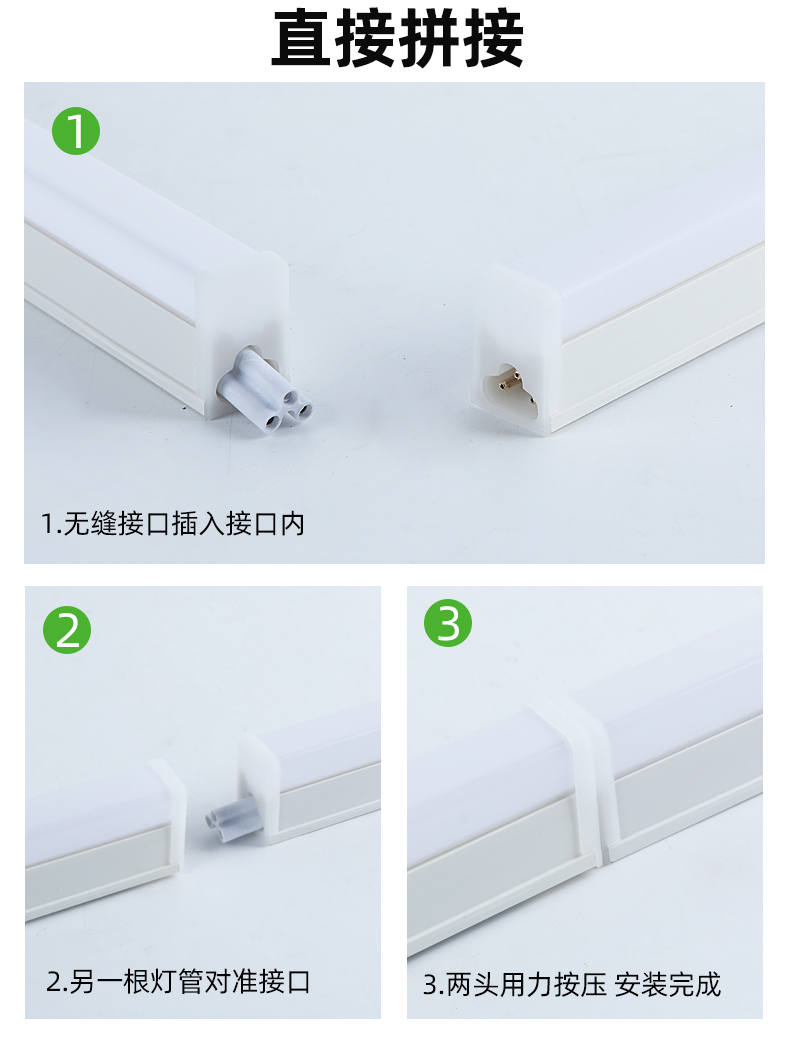 直接拼接

1

1.无缝接口插入接口内

2

2.另一根灯管对准接口

3

3.两头用力按压 安装完成