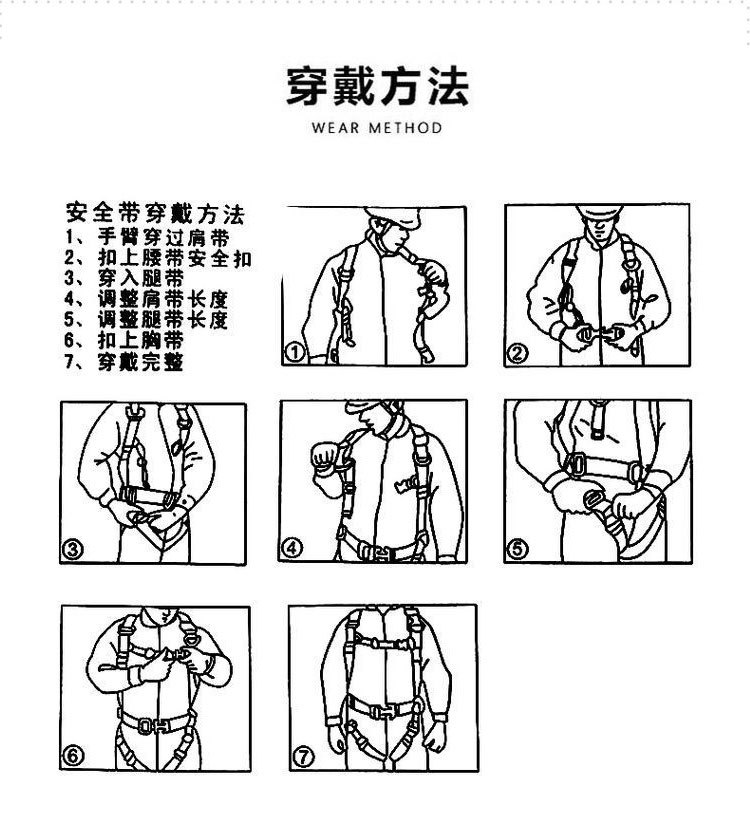 穿戴方法
WEAR METHOD

安全带穿戴方法
1、手臂穿过肩带
2、扣上腰带安全扣
3、穿入腿带
4、调整肩带长度
5、调整腿带长度
6、扣上胸带
7、穿戴完整

①

②

③

④

⑤

⑥

⑦