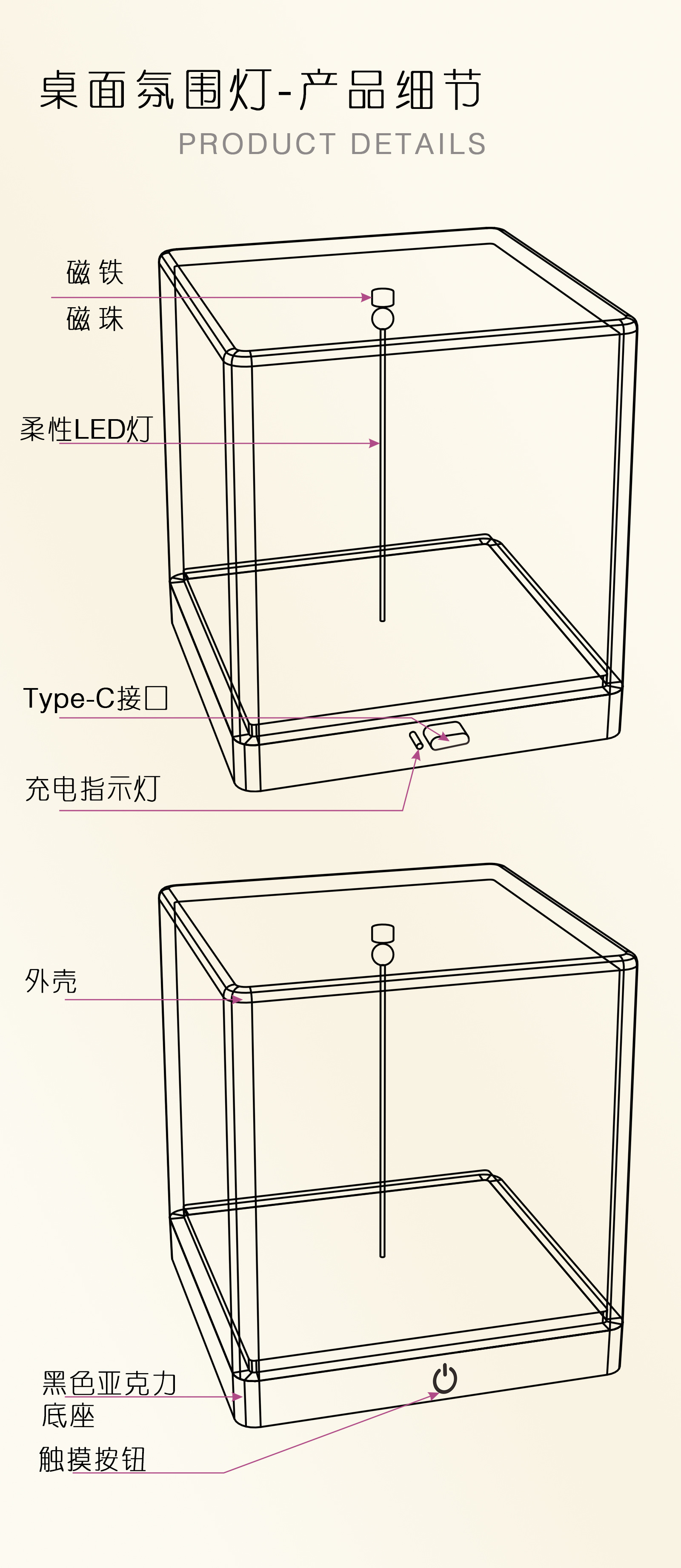 桌面氛围灯-产品细节
PRODUCT DETAILS

磁铁

磁珠

柔性LED灯

Type-C接口

充电指示灯

外壳

黑色亚克力底座

触摸按钮