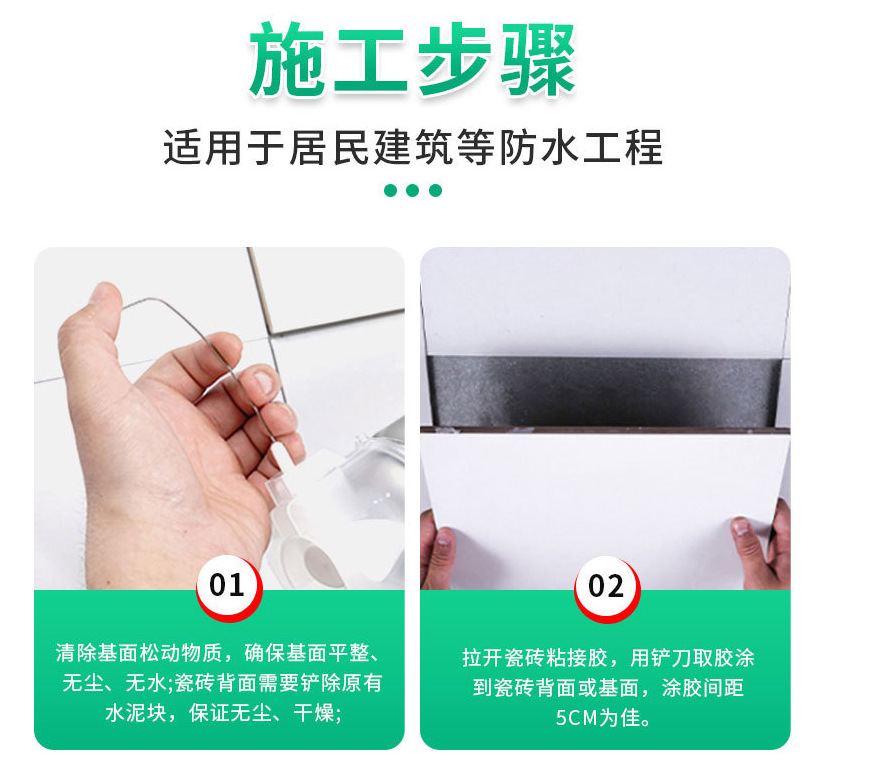 施工步骤

适用于居民建筑等防水工程

01

清除基面松动物质，确保基面平整、无尘、无水;瓷砖背面需要铲除原有水泥块，保证无尘、干燥;

02

拉开瓷砖粘接胶，用铲刀取胶涂到瓷砖背面或基面，涂胶间距5CM为佳。