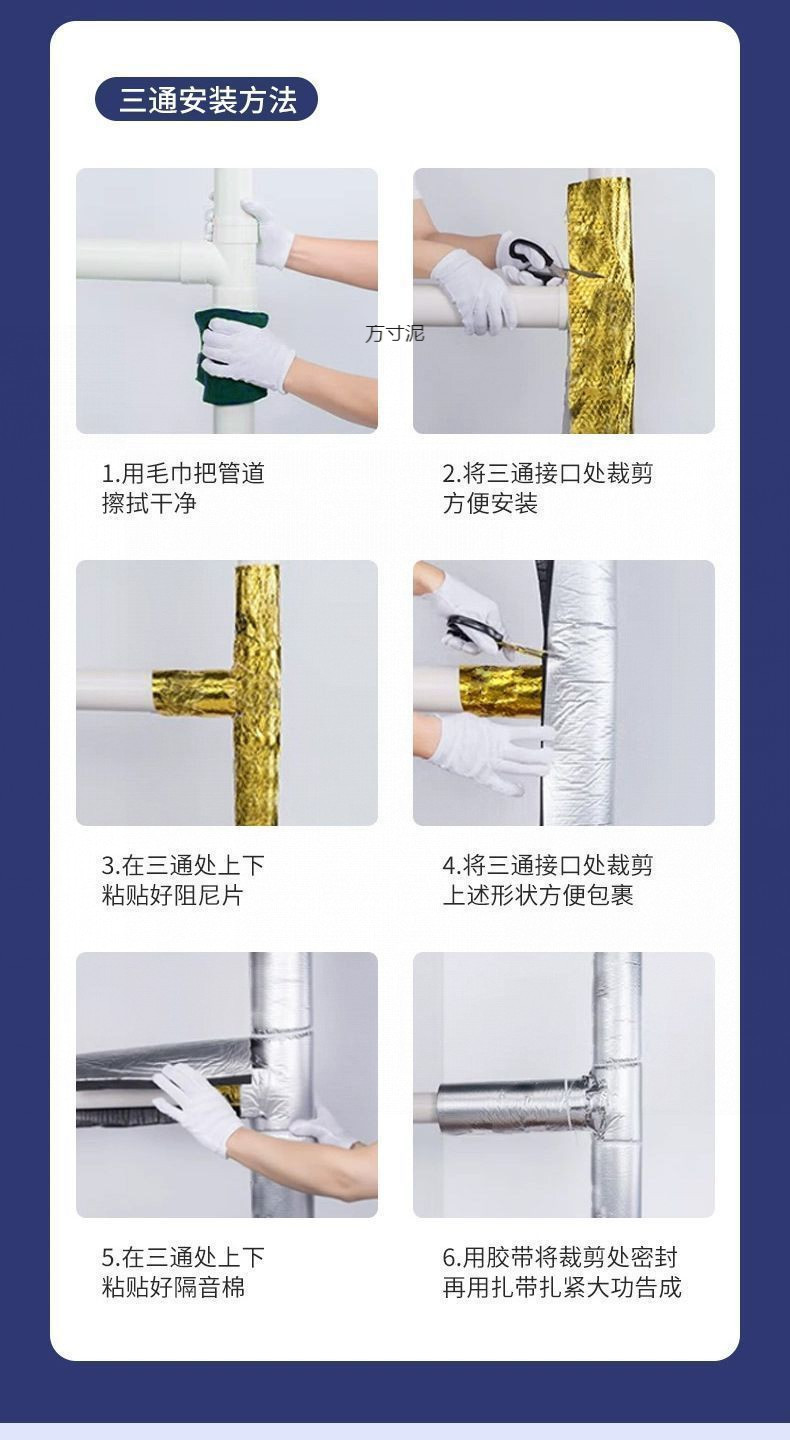 三通安装方法

万寸泥

1.用毛巾把管道擦拭干净

2.将三通接口处裁剪方便安装

3.在三通处上下粘贴好阻尼片

4.将三通接口处裁剪上述形状方便包裹

5.在三通处上下粘贴好隔音棉

6.用胶带将裁剪处密封再用扎带扎紧大功告成