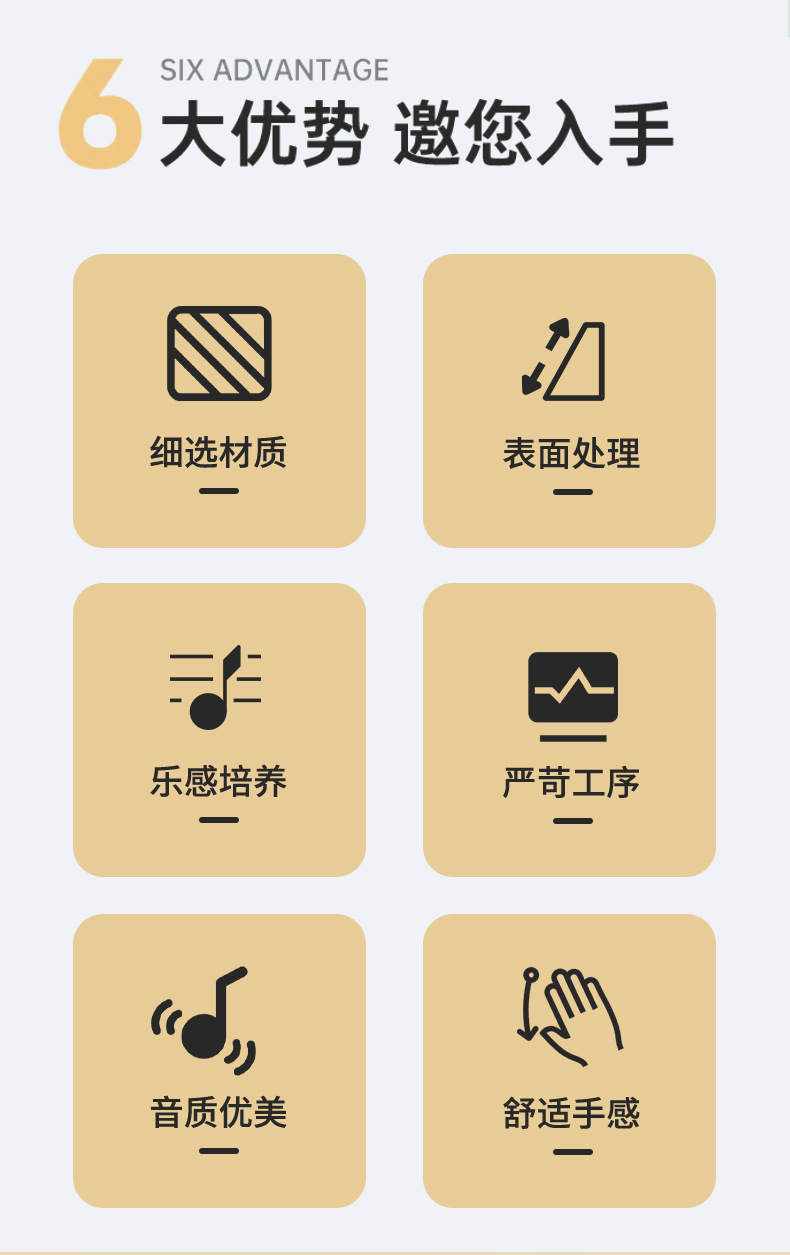 SIX ADVANTAGE
6大优势 邀您入手

细选材质

表面处理

乐感培养

严苛工序

音质优美

舒适手感