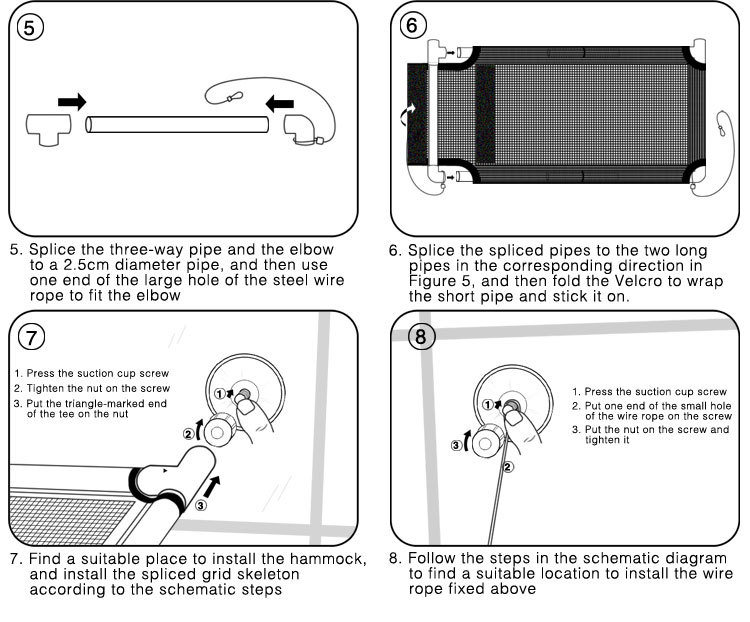 5

5. Splice the three-way pipe and the elbow to a 2.5cm diameter pipe, and then use one end of the large hole of the steel wire rope to fit the elbow

6

6. Splice the spliced pipes to the two long pipes in the corresponding direction in Figure 5, and then fold the Velcro to wrap the short pipe and stick it on.

7

1. Press the suction cup screw
2. Tighten the nut on the screw
3. Put the triangle-marked end of the tee on the nut

①

②

③

7. Find a suitable place to install the hammock, and install the spliced grid skeleton according to the schematic steps

8

1. Press the suction cup screw
2. Put one end of the small hole of the wire rope on the screw
3. Put the nut on the screw and tighten it

①

②

③

8. Follow the steps in the schematic diagram to find a suitable location to install the wire rope fixed above