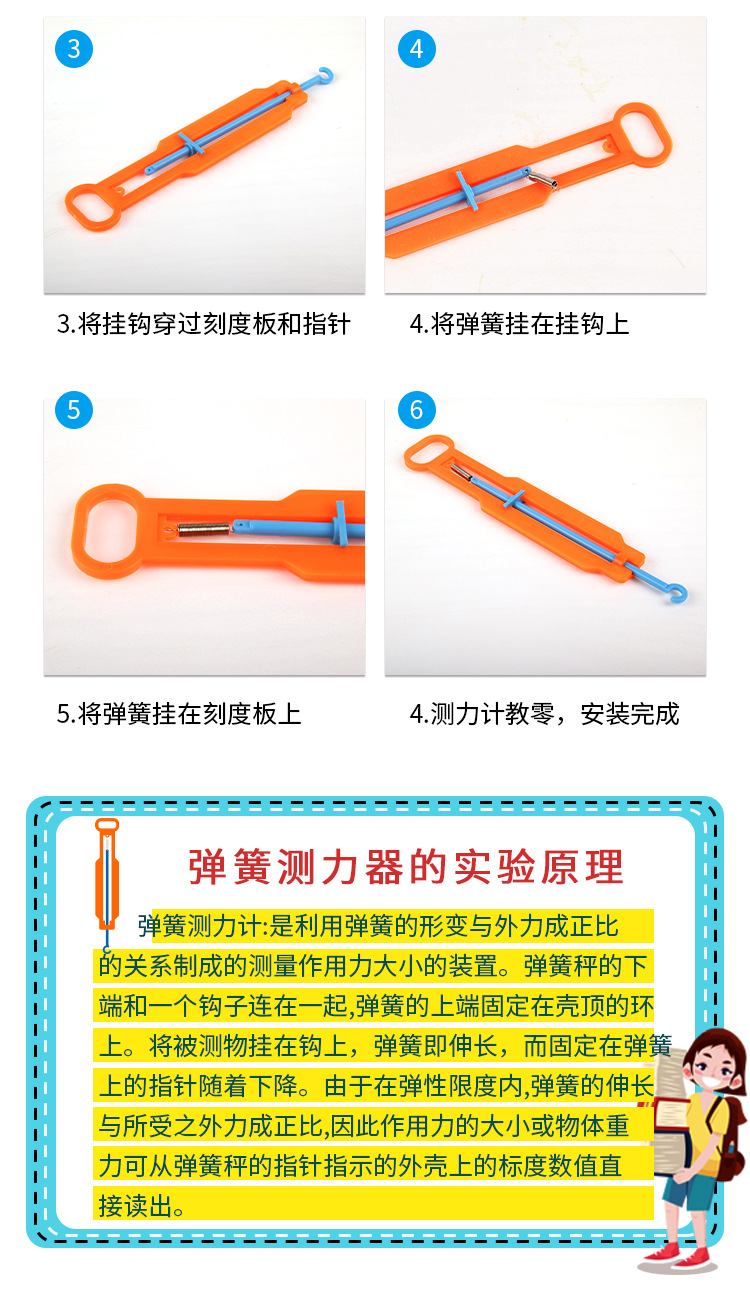 3

4

3.将挂钩穿过刻度板和指针

4.将弹簧挂在挂钩上

5

6

5.将弹簧挂在刻度板上

4.测力计教零，安装完成

弹簧测力器的实验原理

弹簧测力计:是利用弹簧的形变与外力成正比的关系制成的测量作用力大小的装置。弹簧秤的下端和一个钩子连在一起,弹簧的上端固定在壳顶的环上。将被测物挂在钩上，弹簧即伸长，而固定在弹簧上的指针随着下降。由于在弹性限度内,弹簧的伸长与所受之外力成正比,因此作用力的大小或物体重力可从弹簧秤的指针指示的外壳上的标度数值直接读出。