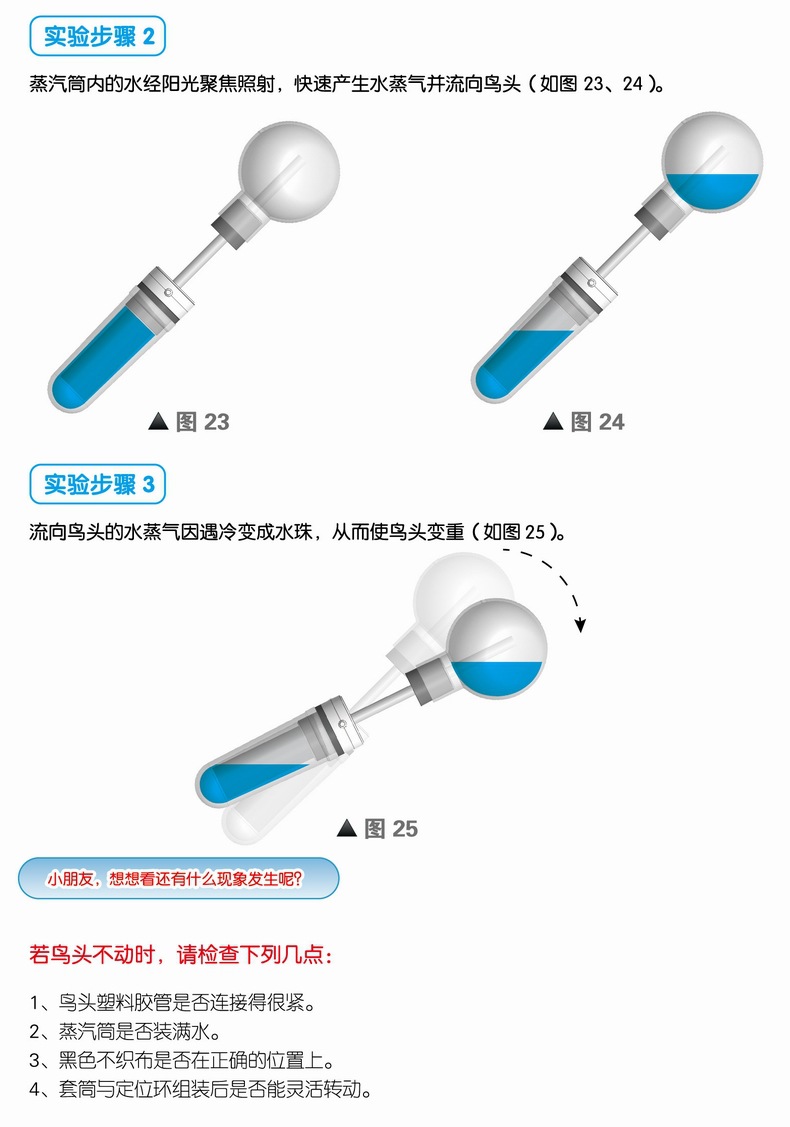 实验步骤 2

蒸汽筒内的水经阳光聚焦照射，快速产生水蒸气并流向鸟头（如图 23、24）。

▲ 图 23

▲ 图 24

实验步骤 3

流向鸟头的水蒸气因遇冷变成水珠，从而使鸟头变重（如图 25）。

▲ 图 25

小朋友，想想看还有什么现象发生呢?

若鸟头不动时，请检查下列几点：

1、鸟头塑料胶管是否连接得很紧。
2、蒸汽筒是否装满水。
3、黑色不织布是否在正确的位置上。
4、套筒与定位环组装后是否能灵活转动。