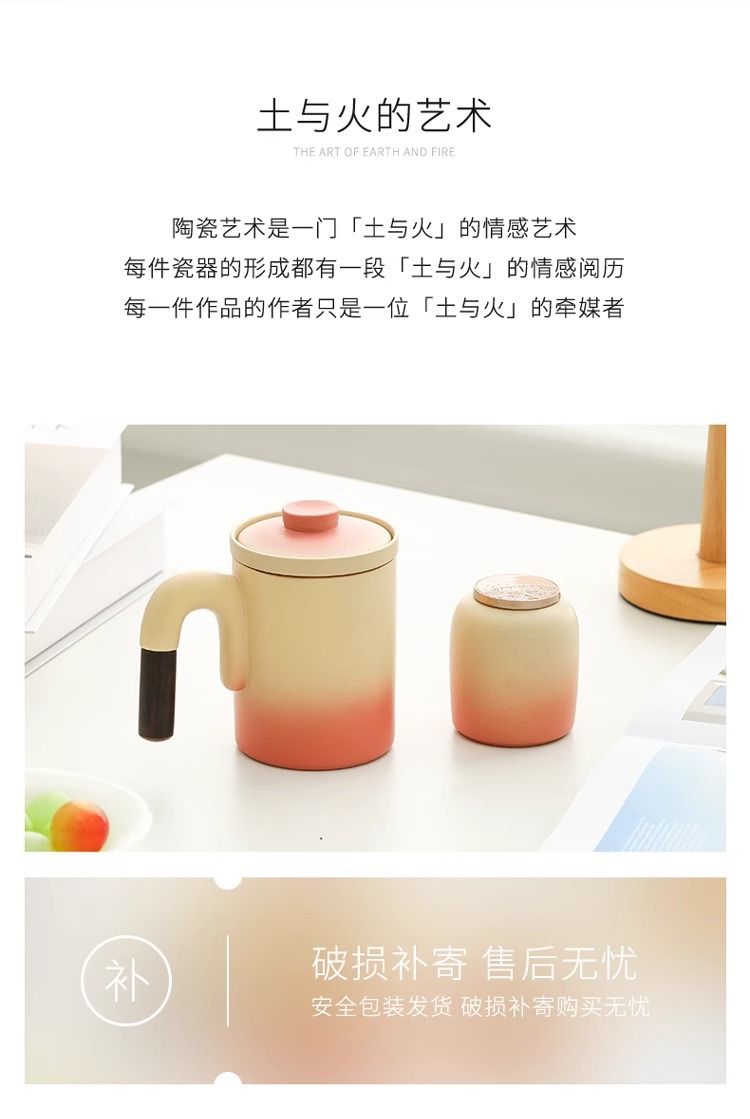 土与火的艺术

THE ART OF EARTH AND FIRE

陶瓷艺术是一门「土与火」的情感艺术
每件瓷器的形成都有一段「土与火」的情感阅历
每一件作品的作者只是一位「土与火」的牵媒者

补

破损补寄 售后无忧

安全包装发货 破损补寄购买无忧