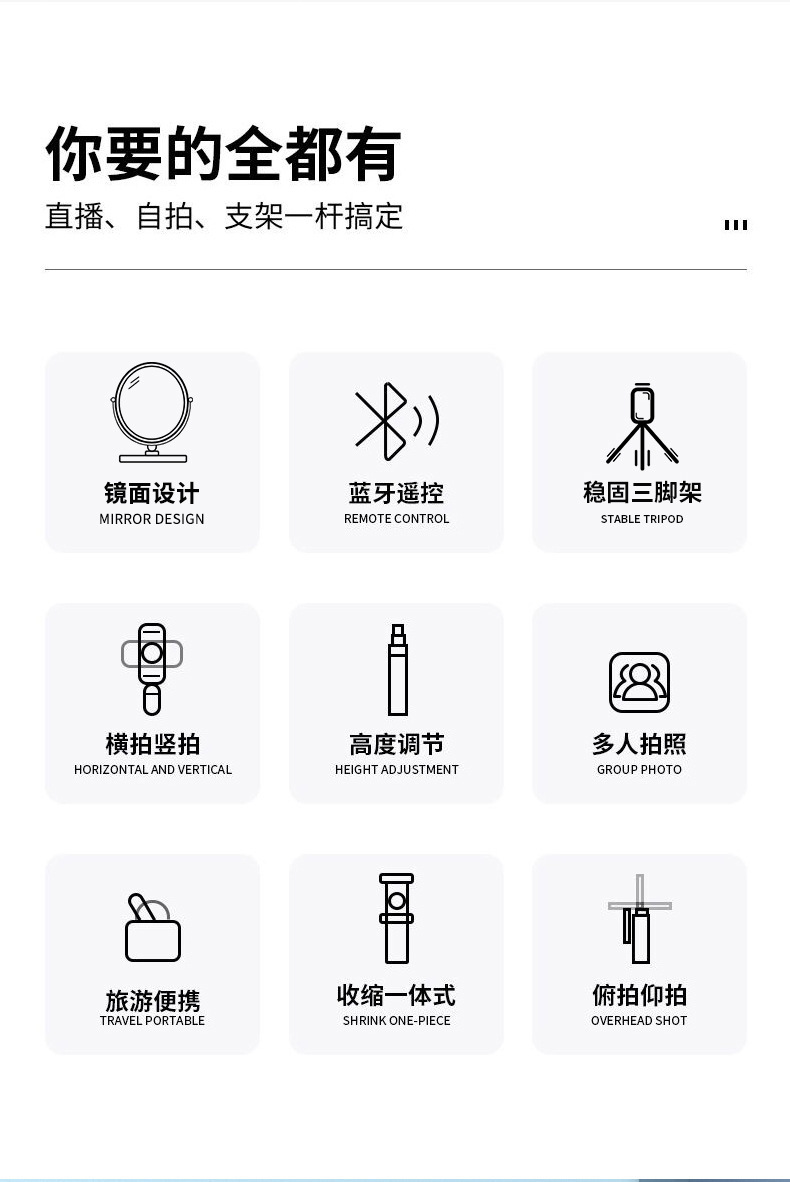 你要的全都有

直播、自拍、支架一杆搞定

镜面设计
MIRROR DESIGN

蓝牙遥控
REMOTE CONTROL

稳固三脚架
STABLE TRIPOD

横拍竖拍
HORIZONTAL AND VERTICAL

高度调节
HEIGHT ADJUSTMENT

多人拍照
GROUP PHOTO

旅游便携
TRAVEL PORTABLE

收缩一体式
SHRINK ONE-PIECE

俯拍仰拍
OVERHEAD SHOT