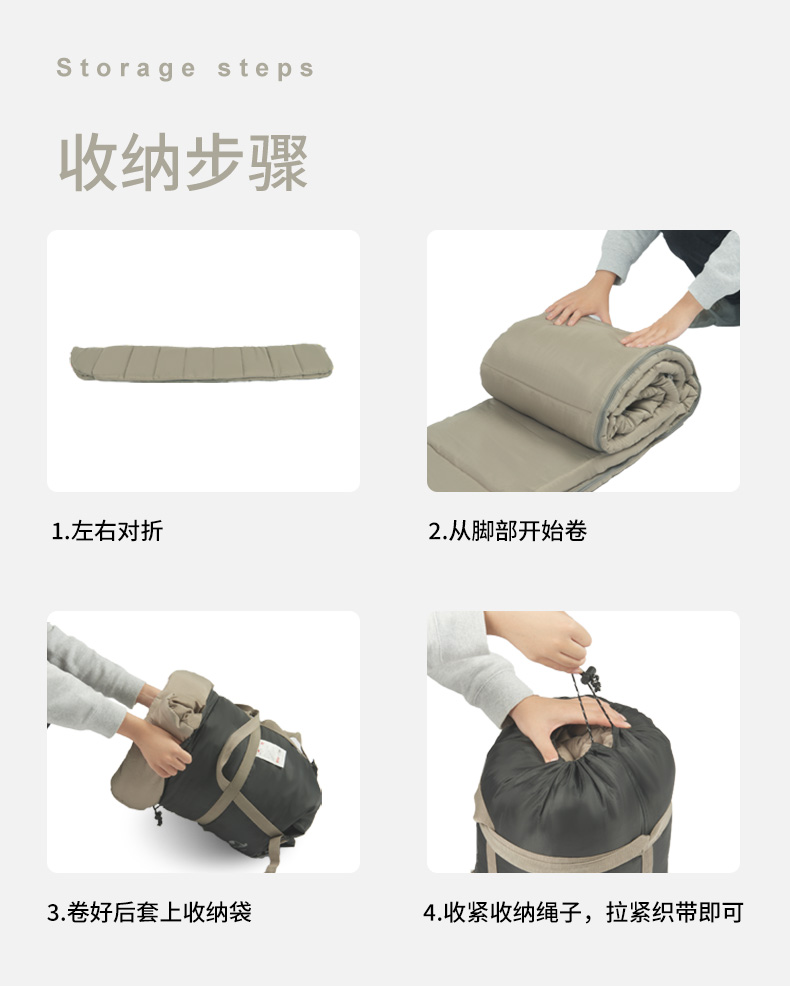 Storage steps

收纳步骤

1.左右对折

2.从脚部开始卷

3.卷好后套上收纳袋

4.收紧收纳绳子，拉紧织带即可