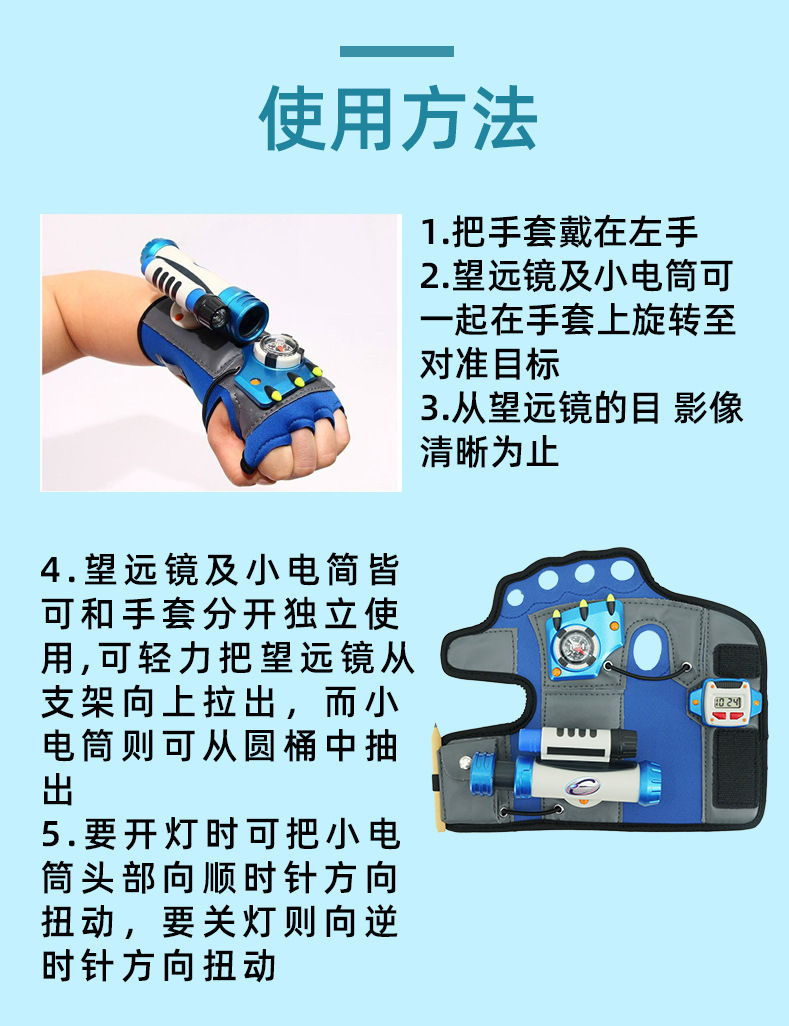 使用方法

1.把手套戴在左手
2.望远镜及小电筒可一起在手套上旋转至对准目标
3.从望远镜的目 影像清晰为止

4.望远镜及小电筒皆可和手套分开独立使用,可轻力把望远镜从支架向上拉出，而小电筒则可从圆桶中抽出
5.要开灯时可把小电筒头部向顺时针方向扭动，要关灯则向逆时针方向扭动

10:24