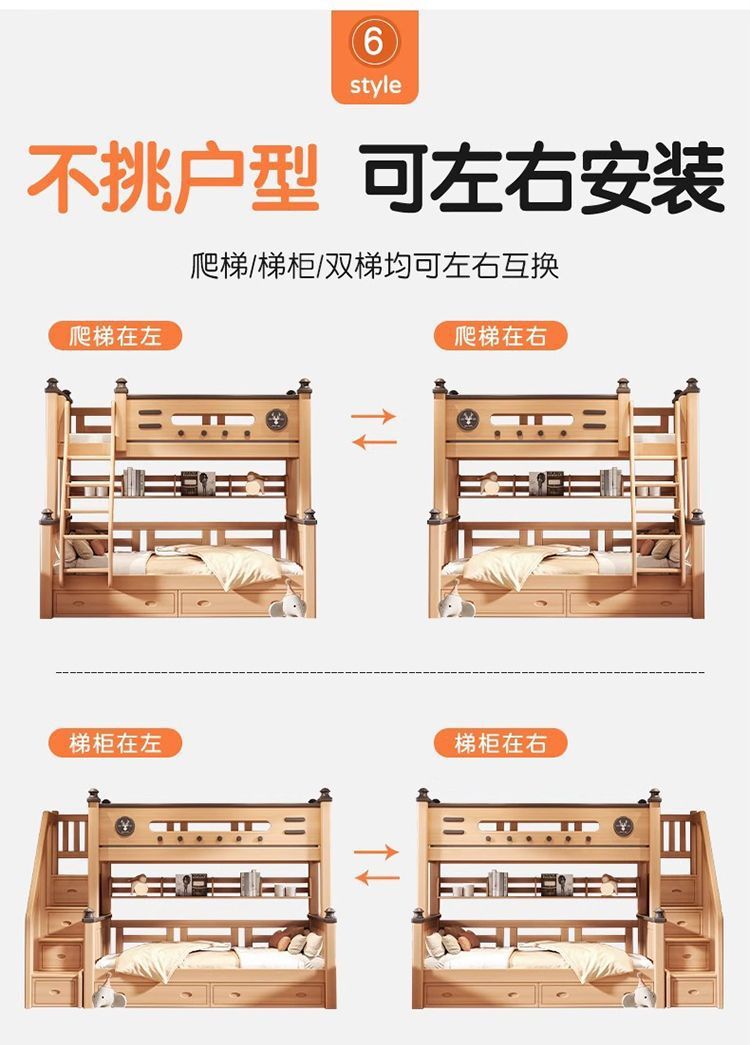 6
style

不挑户型 可左右安装

爬梯/梯柜/双梯均可左右互换

爬梯在左

爬梯在右

梯柜在左

梯柜在右