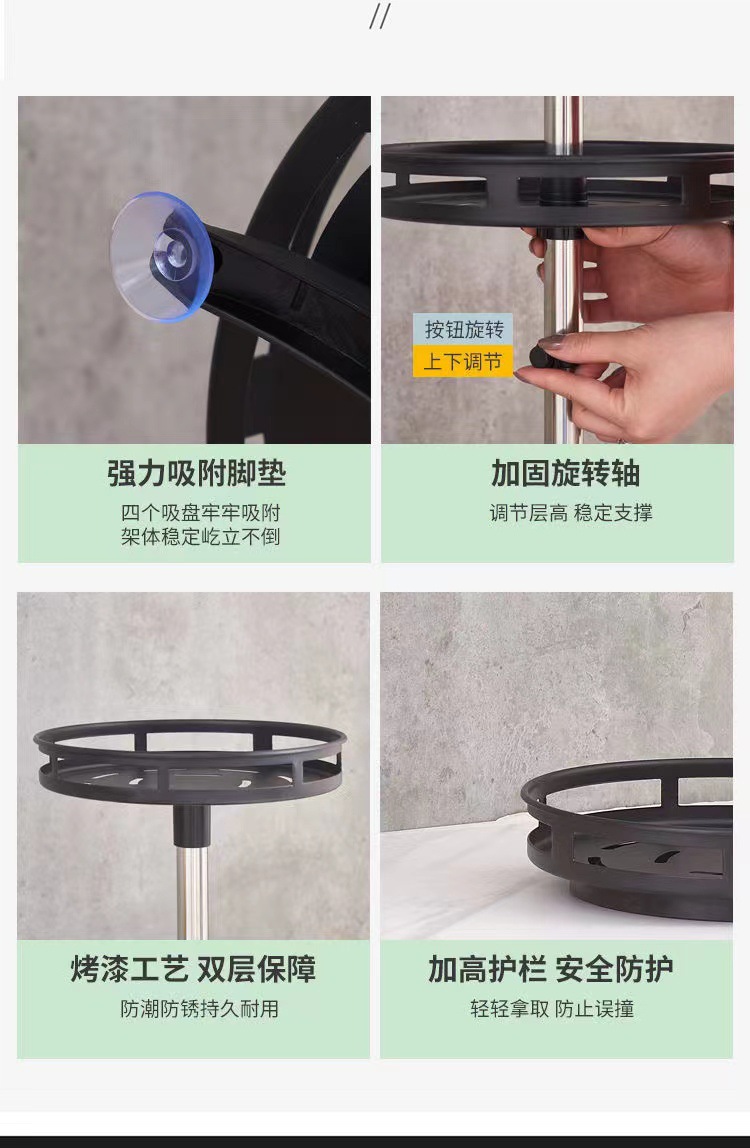 //

强力吸附脚垫
四个吸盘牢牢吸附
架体稳定屹立不倒

按钮旋转
上下调节

加固旋转轴
调节层高 稳定支撑

烤漆工艺 双层保障
防潮防锈持久耐用

加高护栏 安全防护
轻轻拿取 防止误撞