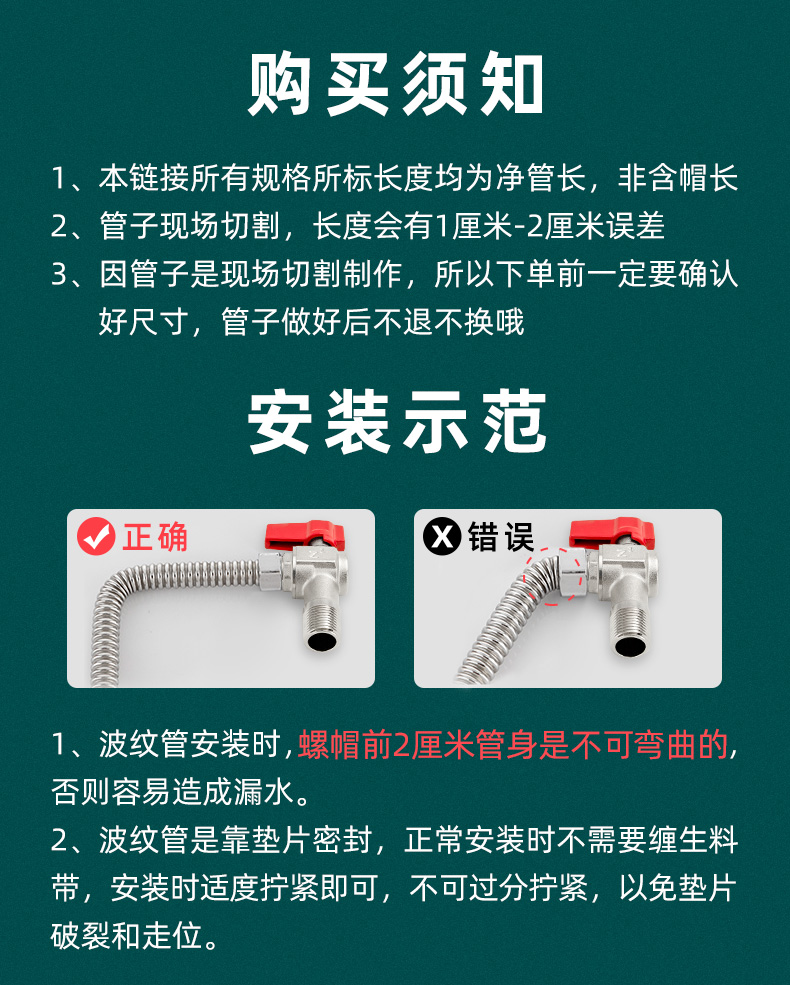 购买须知

1、本链接所有规格所标长度均为净管长，非含帽长

2、管子现场切割，长度会有1厘米-2厘米误差

3、因管子是现场切割制作，所以下单前一定要确认好尺寸，管子做好后不退不换哦

安装示范

正确

错误

1、波纹管安装时，螺帽前2厘米管身是不可弯曲的，否则容易造成漏水。

2、波纹管是靠垫片密封，正常安装时不需要缠生料带，安装时适度拧紧即可，不可过分拧紧，以免垫片破裂和走位。