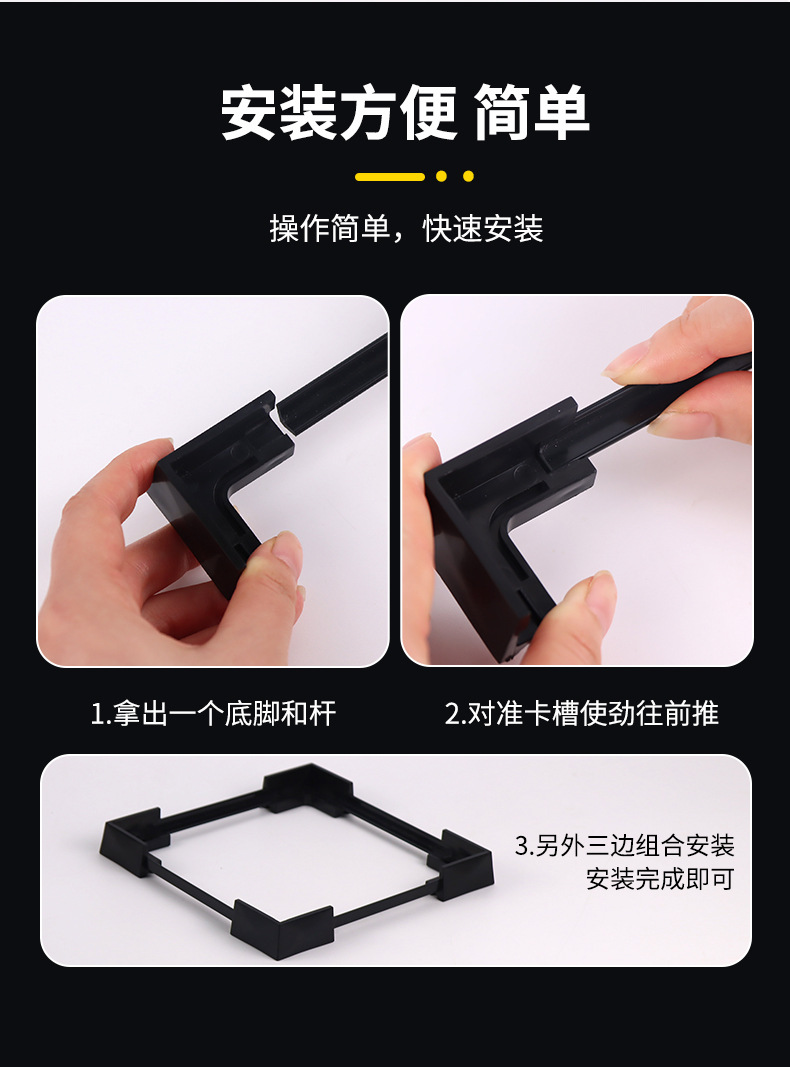 安装方便 简单

操作简单，快速安装

1.拿出一个底脚和杆

2.对准卡槽使劲往前推

3.另外三边组合安装
安装完成即可