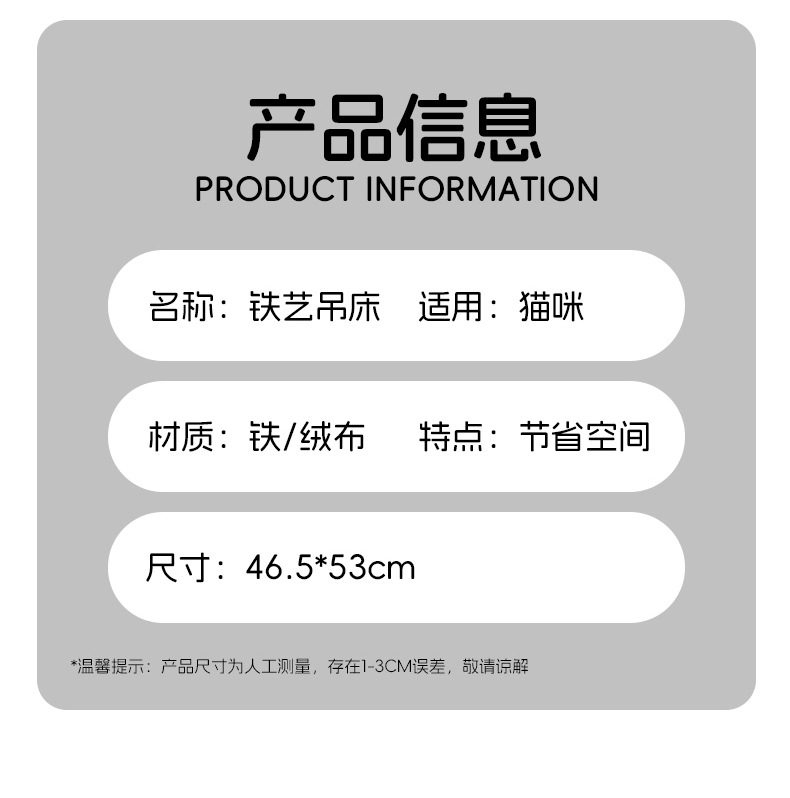 产品信息
PRODUCT INFORMATION

名称：铁艺吊床 适用：猫咪

材质：铁/绒布 特点：节省空间

尺寸：46.5*53cm

*温馨提示：产品尺寸为人工测量，存在1-3CM误差，敬请谅解